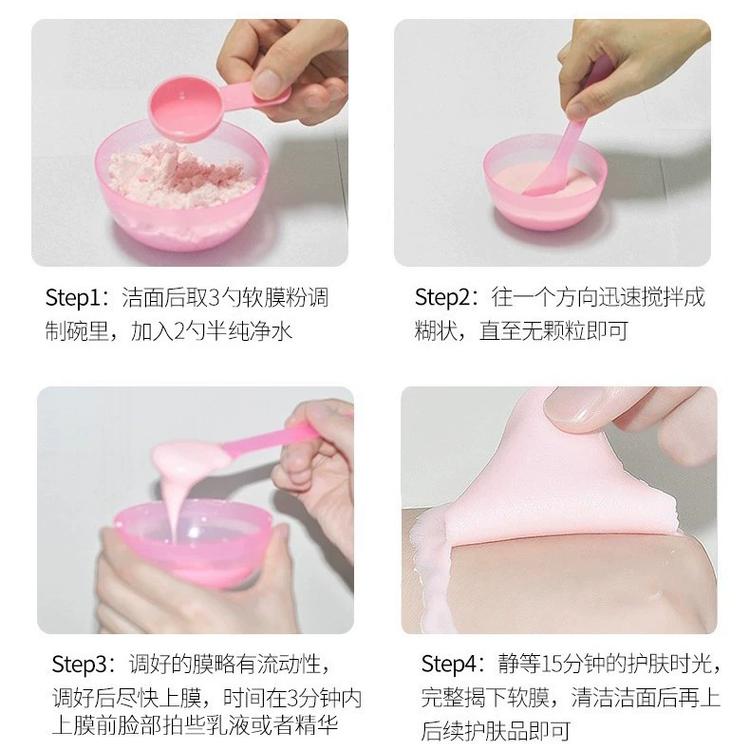 Step1：洁面后取3勺软膜粉调制碗里，加入2勺半纯净水

Step2：往一个方向迅速搅拌成糊状，直至无颗粒即可

Step3：调好的膜略有流动性，调好后尽快上膜，时间在3分钟内上膜前脸部拍些乳液或者精华

Step4：静等15分钟的护肤时光，完整揭下软膜，清洁洁面后再上后续护肤品即可