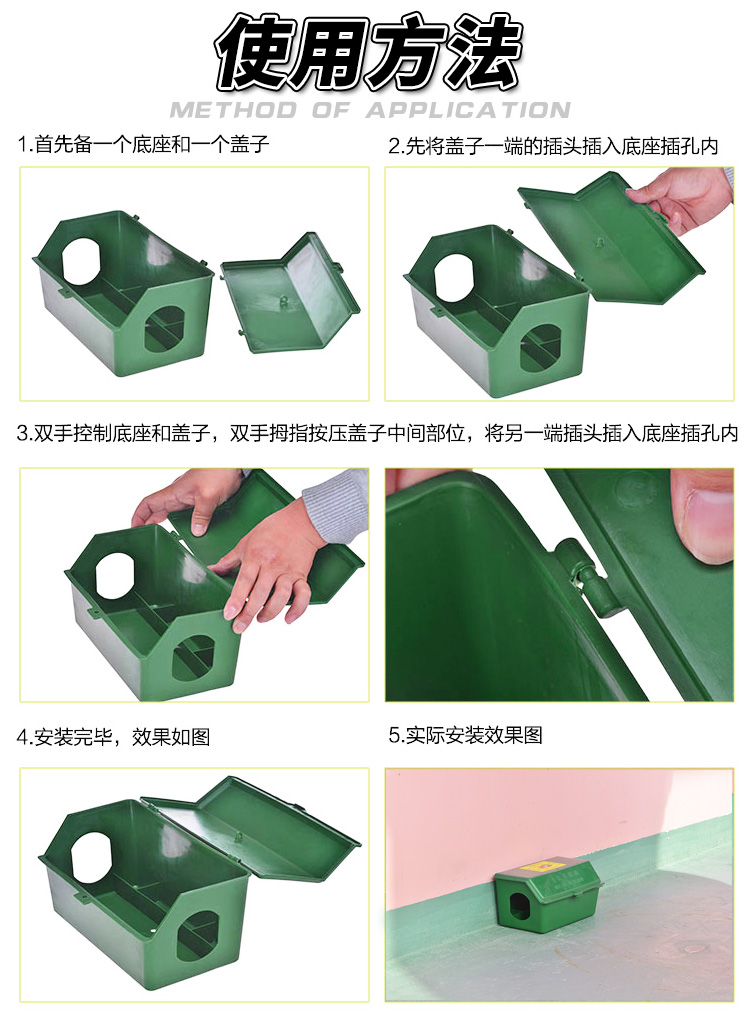 使用方法
METHOD OF APPLICATION

1.首先备一个底座和一个盖子

2.先将盖子一端的插头插入底座插孔内

3.双手控制底座和盖子，双手拇指按压盖子中间部位，将另一端插头插入底座插孔内

4.安装完毕，效果如图

5.实际安装效果图