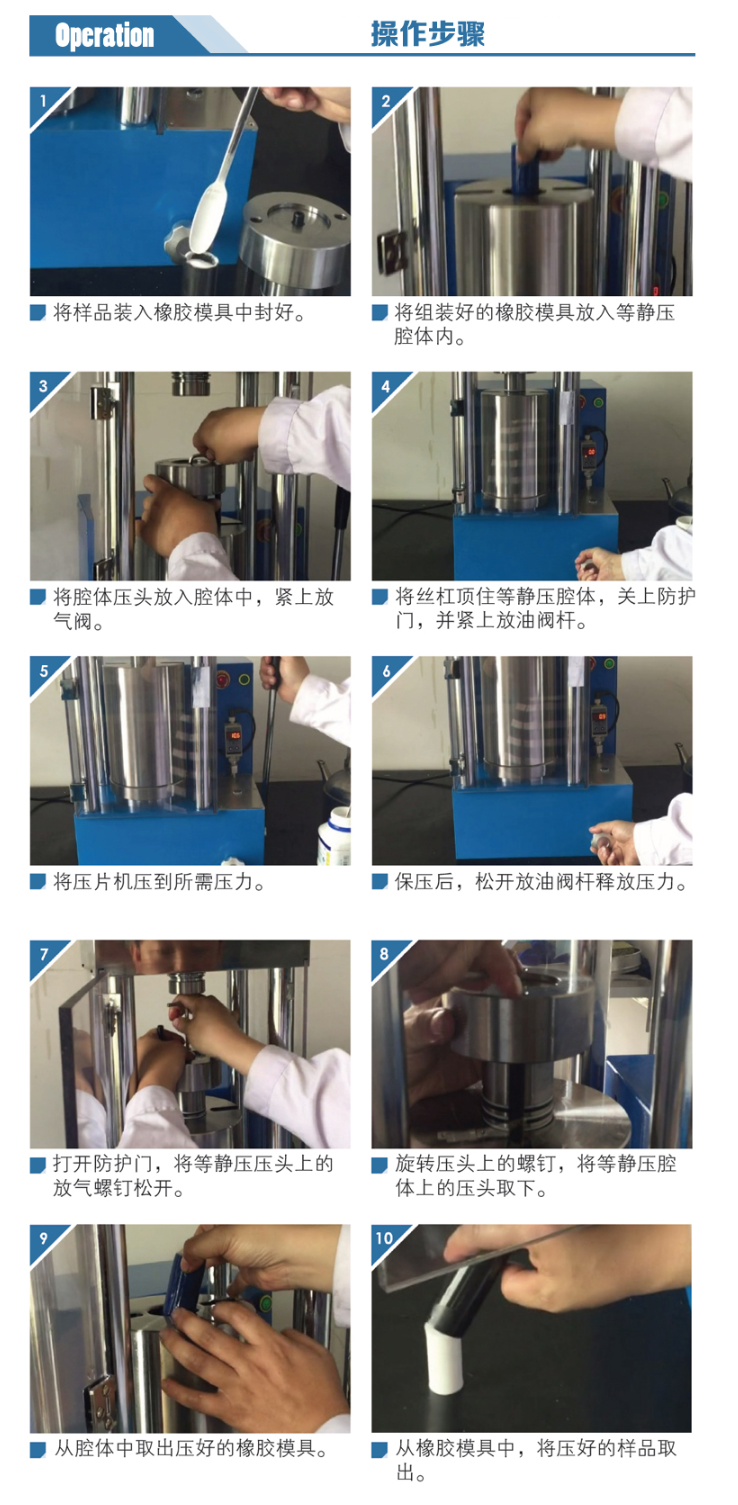 Operation

操作步骤

1

将样品装入橡胶模具中封好。

2

将组装好的橡胶模具放入等静压腔体内。

3

将腔体压头放入腔体中，紧上放气阀。

4

将丝杠顶住等静压腔体，关上防护门，并紧上放油阀杆。

5

将压片机压到所需压力。

6

保压后，松开放油阀杆释放压力。

7

打开防护门，将等静压压头上的放气螺钉松开。

8

旋转压头上的螺钉，将等静压腔体上的压头取下。

9

从腔体中取出压好的橡胶模具。

10

从橡胶模具中，将压好的样品取出。