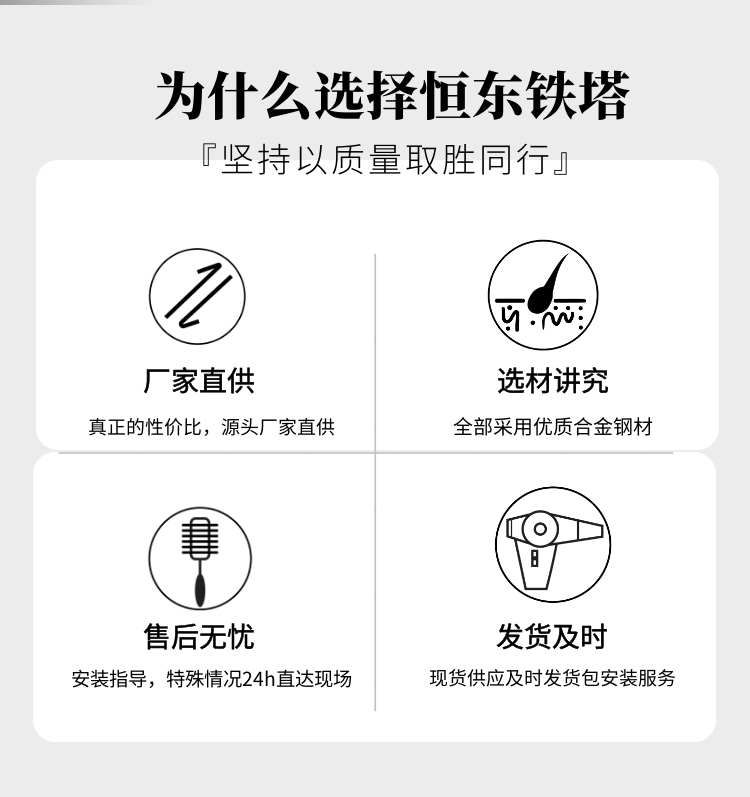 为什么选择恒东铁塔

『坚持以质量取胜同行』

厂家直供

真正的性价比，源头厂家直供

选材讲究

全部采用优质合金钢材

售后无忧

安装指导，特殊情况24h直达现场

发货及时

现货供应及时发货包安装服务