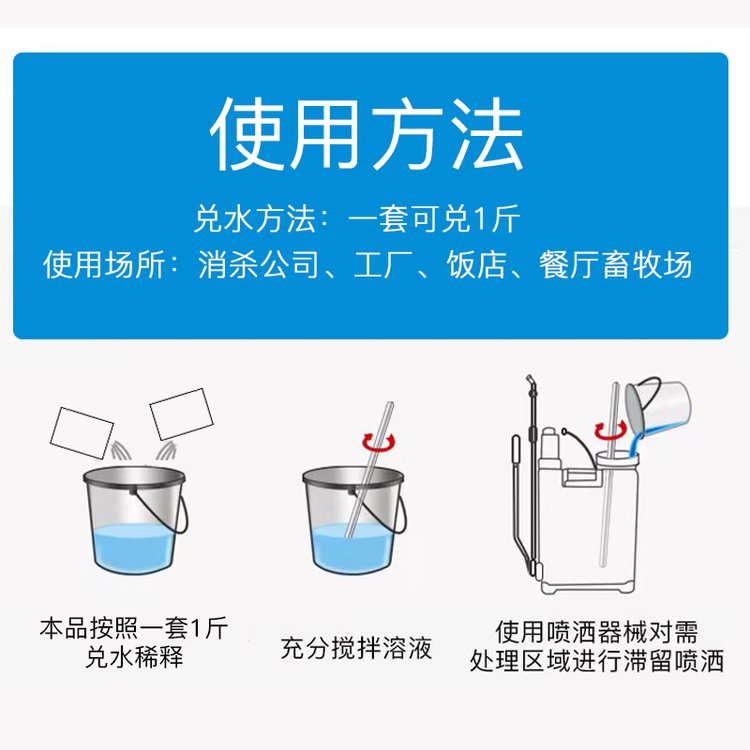 使用方法

兑水方法：一套可兑1斤
使用场所：消杀公司、工厂、饭店、餐厅畜牧场

本品按照一套1斤兑水稀释

充分搅拌溶液

使用喷洒器械对需处理区域进行滞留喷洒