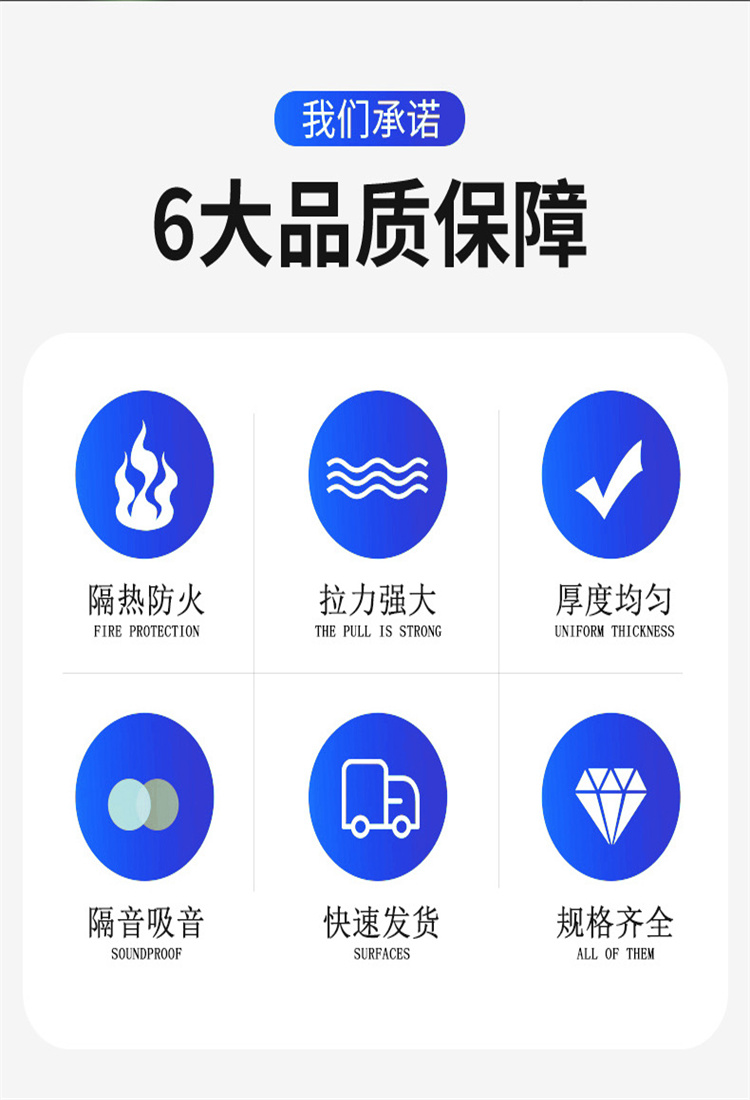 我们承诺

6大品质保障

隔热防火
FIRE PROTECTION

拉力强大
THE PULL IS STRONG

厚度均匀
UNIFORM THICKNESS

隔音吸音
SOUNDPROOF

快速发货
SURFACES

规格齐全
ALL OF THEM