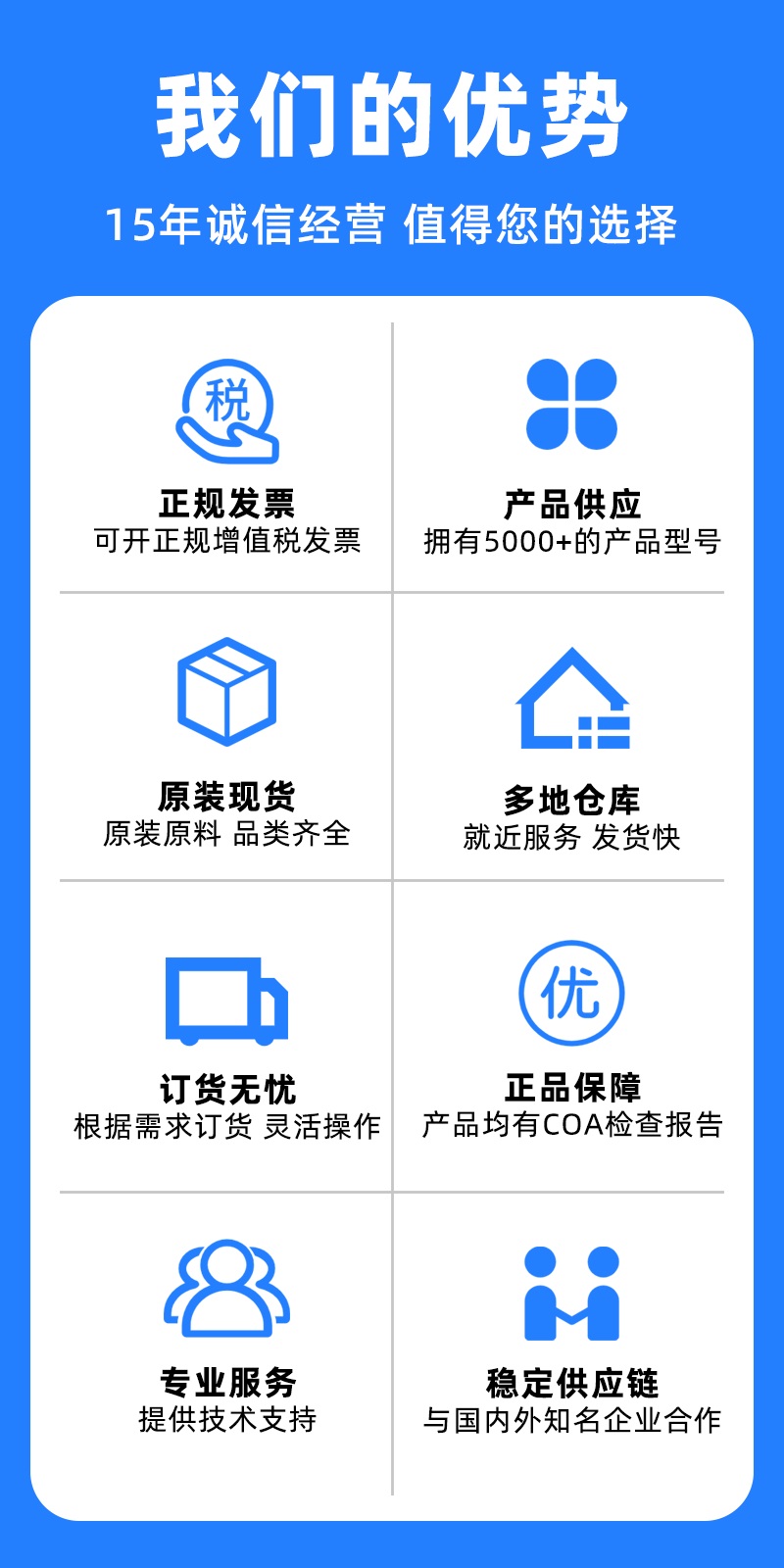 我们的优势

15年诚信经营 值得您的选择

税

正规发票
可开正规增值税发票

产品供应
拥有5000+的产品型号

原装现货
原装原料 品类齐全

多地仓库
就近服务 发货快

订货无忧
根据需求订货 灵活操作

优

正品保障
产品均有COA检查报告

专业服务
提供技术支持

稳定供应链
与国内外知名企业合作