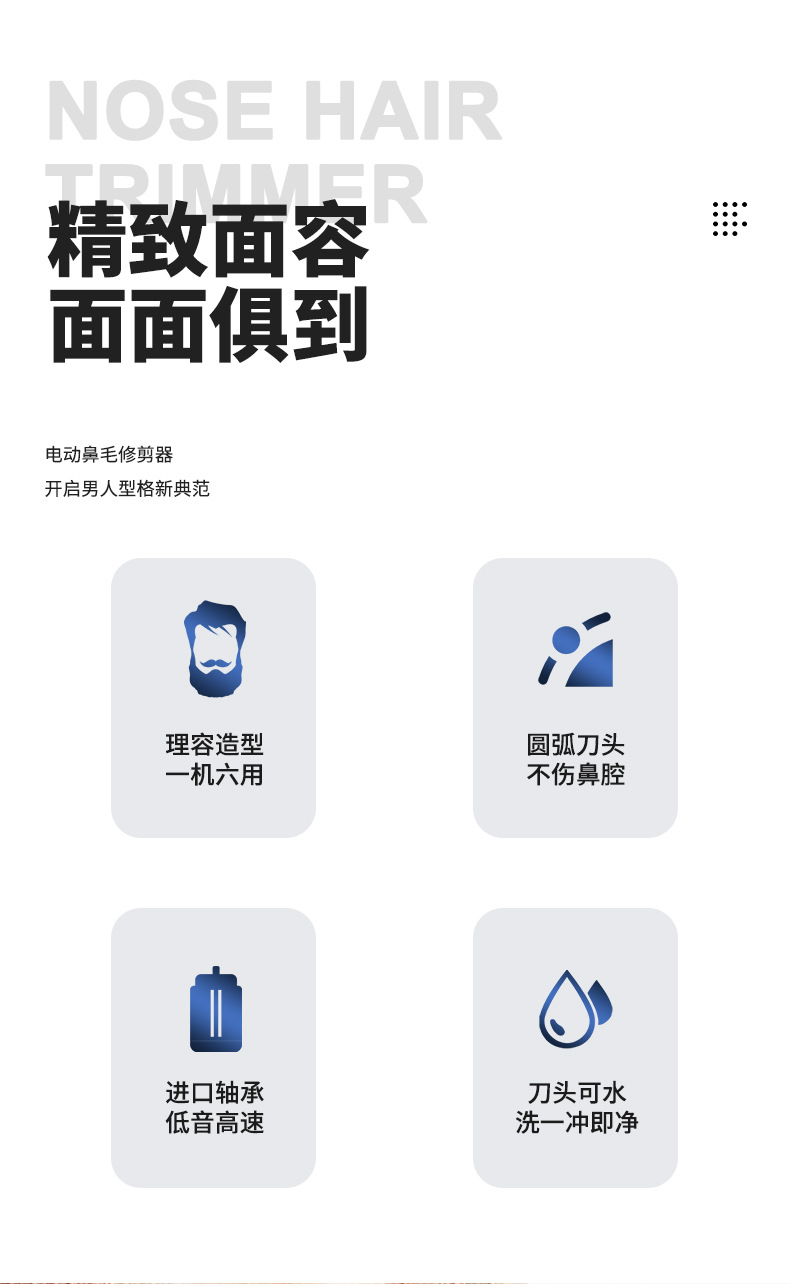 NOSE HAIR
TRIMMER

精致面容
面面俱到

电动鼻毛修剪器
开启男人型格新典范

理容造型
一机六用

圆弧刀头
不伤鼻腔

进口轴承
低音高速

刀头可水
洗一冲即净