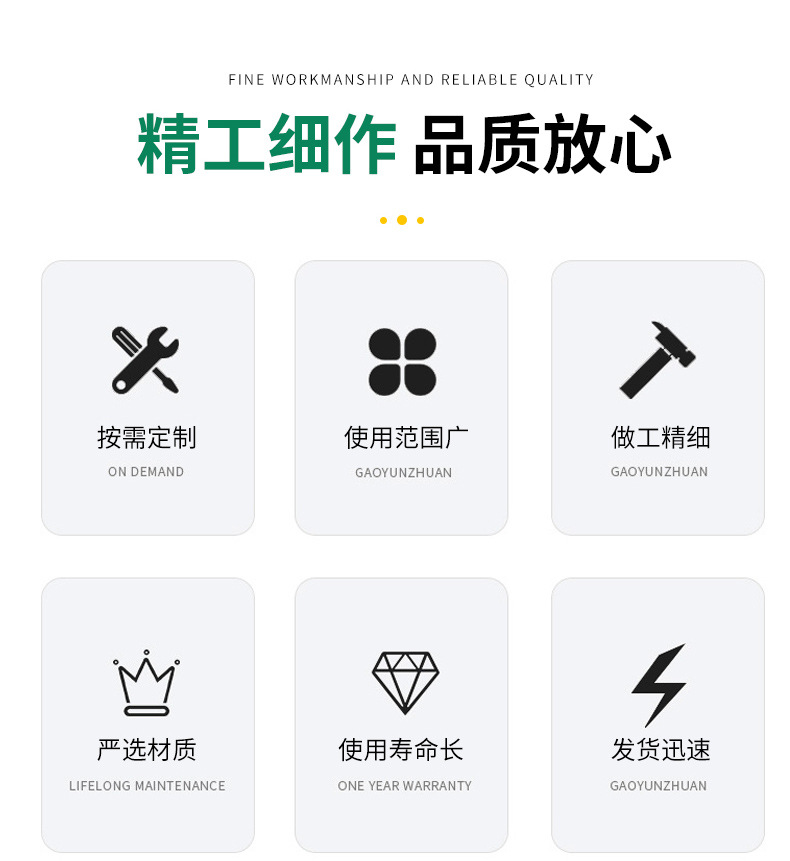 FINE WORKMANSHIP AND RELIABLE QUALITY

精工细作 品质放心

按需定制
ON DEMAND

使用范围广
GAOYUNZHUAN

做工精细
GAOYUNZHUAN

严选材质
LIFELONG MAINTENANCE

使用寿命长
ONE YEAR WARRANTY

发货迅速
GAOYUNZHUAN