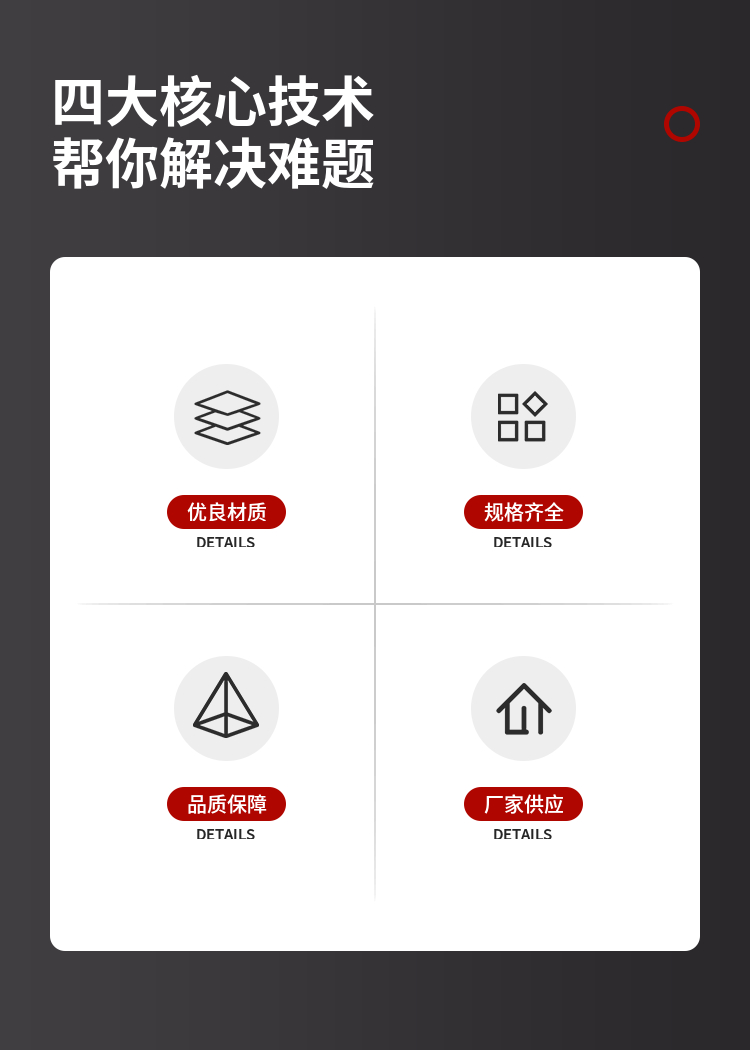 四大核心技术
帮你解决难题

优良材质
DETAILS

规格齐全
DETAILS

品质保障
DETAILS

厂家供应
DETAILS