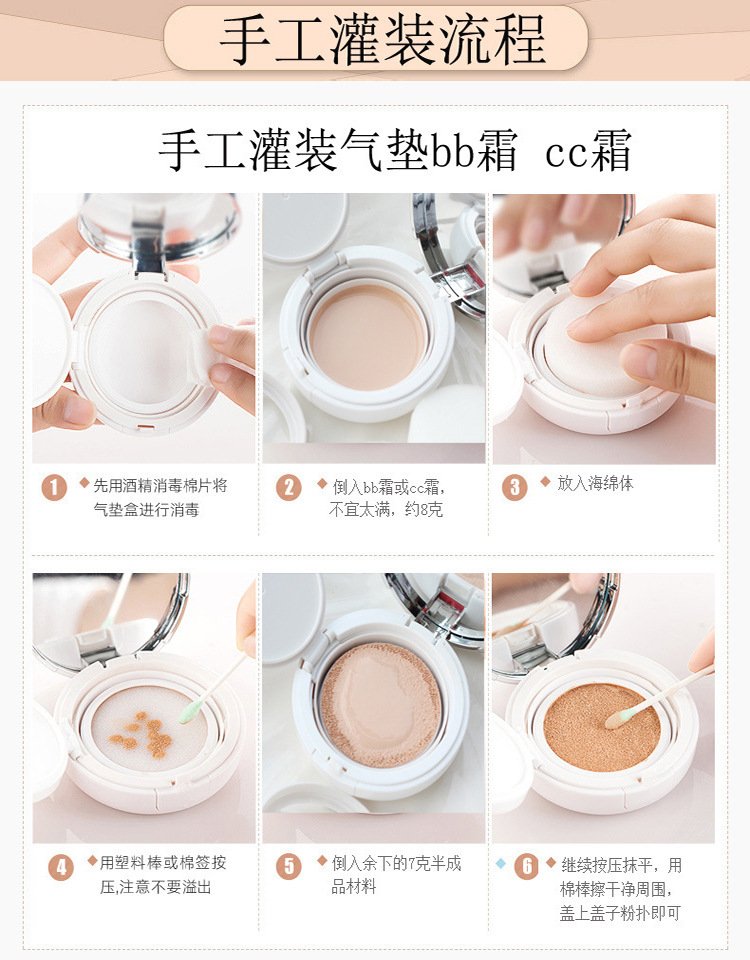 手工灌装流程

手工灌装气垫bb霜 cc霜

1 先用酒精消毒棉片将气垫盒进行消毒

2 倒入bb霜或cc霜，不宜太满，约8克

3 放入海绵体

4 用塑料棒或棉签按压,注意不要溢出

5 倒入余下的7克半成品材料

6 继续按压抹平，用棉棒擦干净周围，盖上盖子粉扑即可