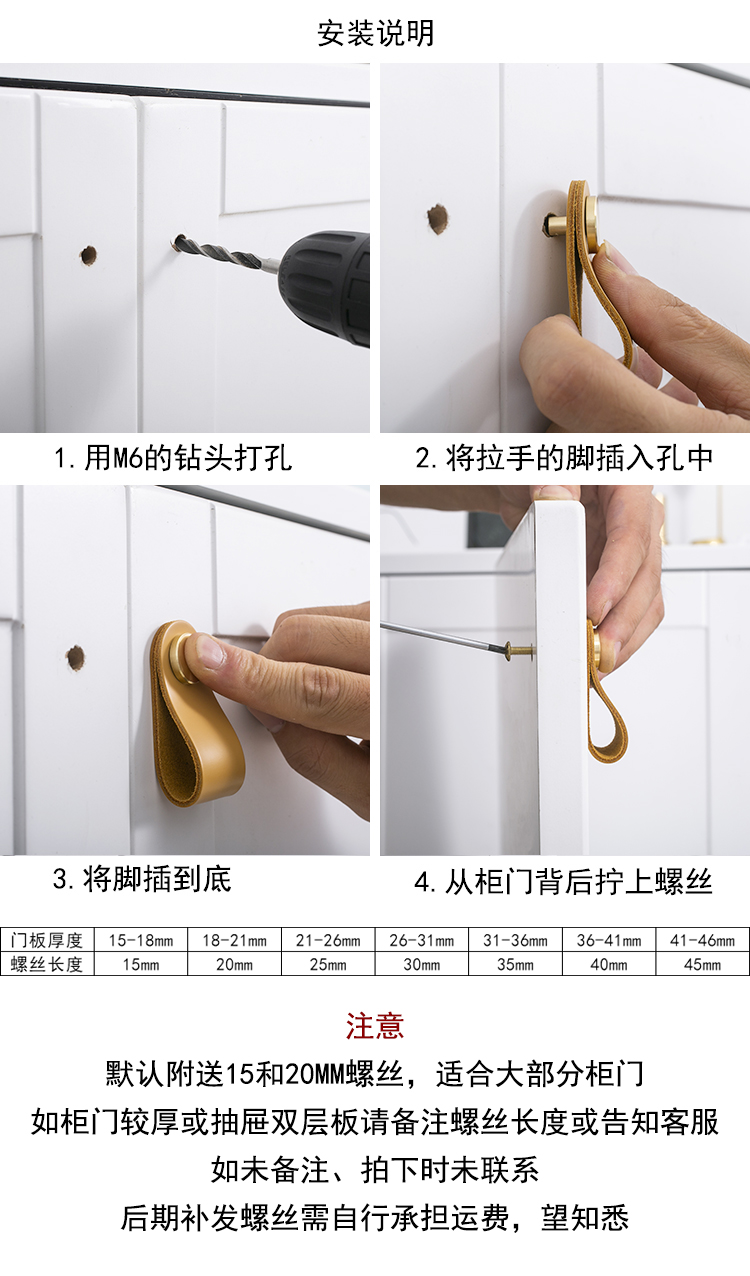 安装说明

1. 用M6的钻头打孔

2. 将拉手的脚插入孔中

3. 将脚插到底

4. 从柜门背后拧上螺丝

| 门板厚度 | 15-18mm | 18-21mm | 21-26mm | 26-31mm | 31-36mm | 36-41mm | 41-46mm |
|---|---|---|---|---|---|---|---|
| 螺丝长度 | 15mm | 20mm | 25mm | 30mm | 35mm | 40mm | 45mm |

注意

默认附送15和20MM螺丝，适合大部分柜门

如柜门较厚或抽屉双层板请备注螺丝长度或告知客服

如未备注、拍下时未联系

后期补发螺丝需自行承担运费，望知悉