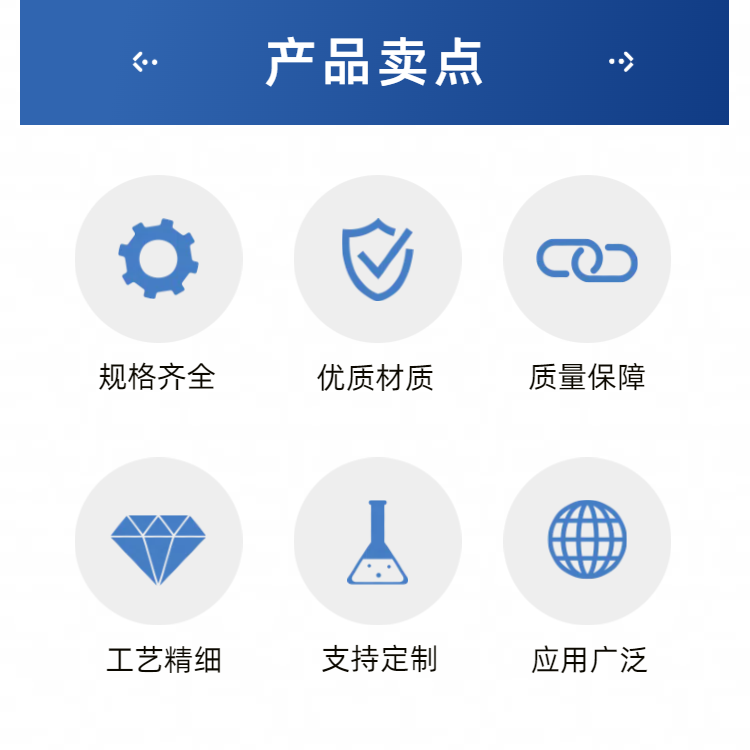 产品卖点

规格齐全

优质材质

质量保障

工艺精细

支持定制

应用广泛