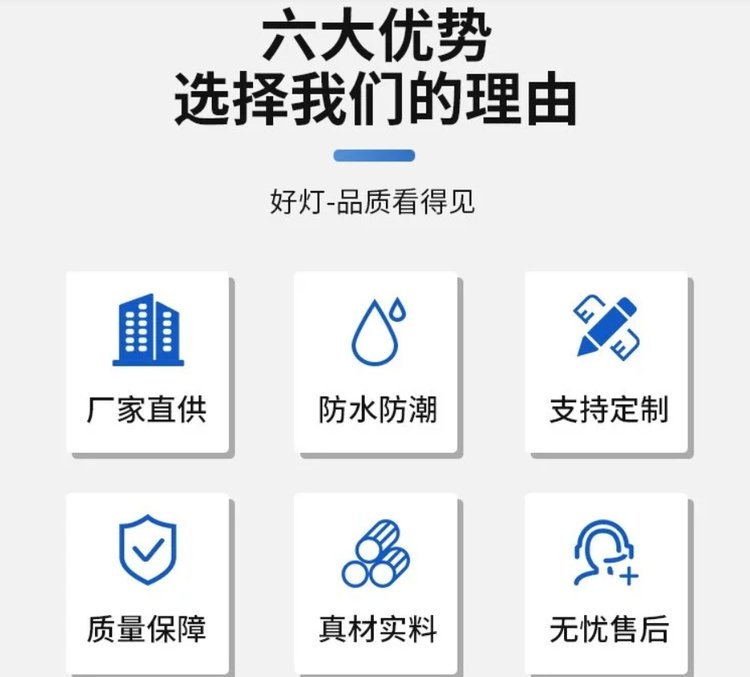 六大优势
选择我们的理由

好灯-品质看得见

厂家直供

防水防潮

支持定制

质量保障

真材实料

无忧售后