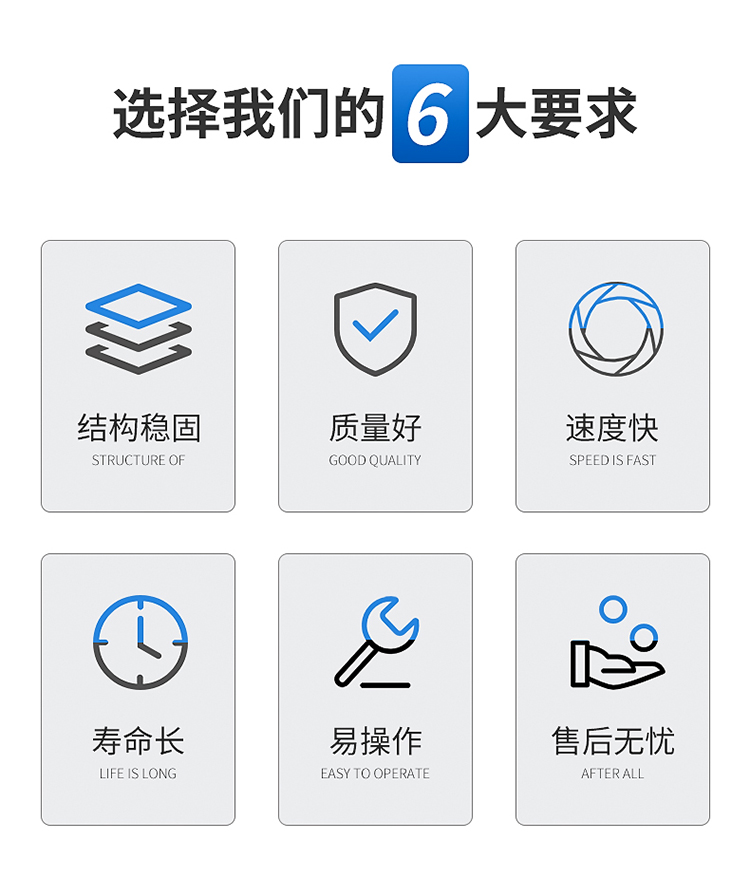 选择我们的6大要求

结构稳固
STRUCTURE OF

质量好
GOOD QUALITY

速度快
SPEED IS FAST

寿命长
LIFE IS LONG

易操作
EASY TO OPERATE

售后无忧
AFTER ALL