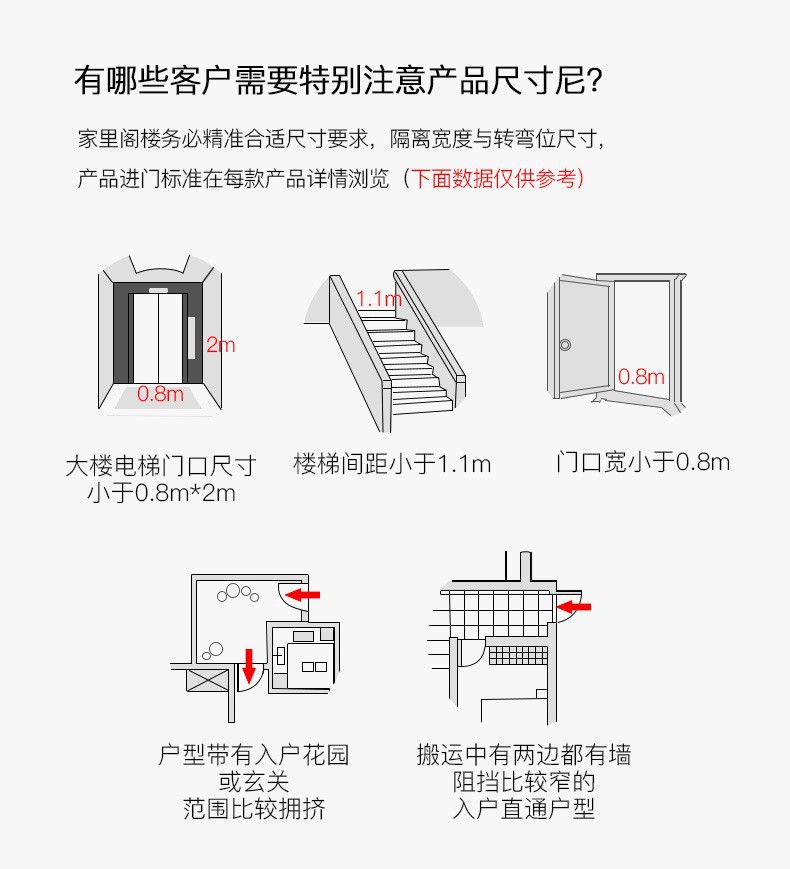 有哪些客户需要特别注意产品尺寸尼?

家里阁楼务必精准合适尺寸要求，隔离宽度与转弯位尺寸，产品进门标准在每款产品详情浏览（下面数据仅供参考）

2m

0.8m

大楼电梯门口尺寸小于0.8m*2m

1.1m

楼梯间距小于1.1m

0.8m

门口宽小于0.8m

户型带有入户花园或玄关范围比较拥挤

搬运中有两边都有墙阻挡比较窄的入户直通户型