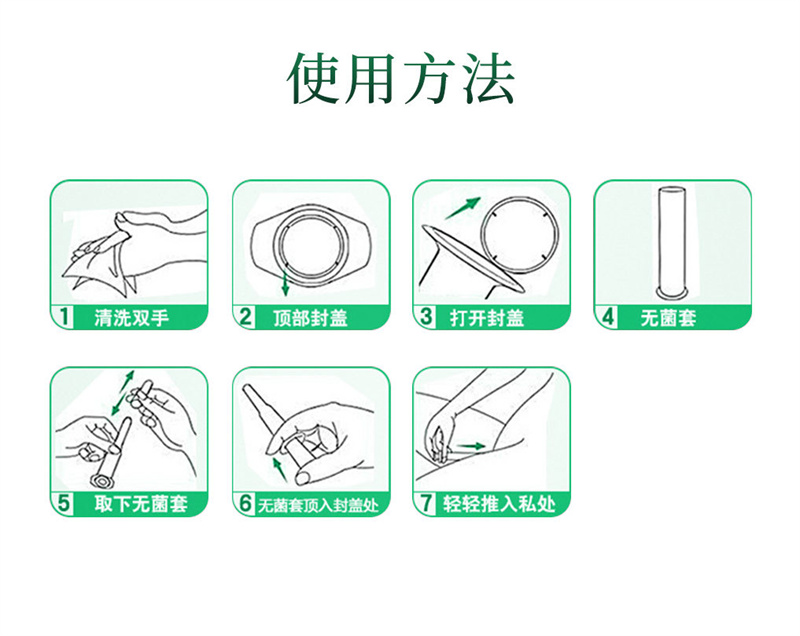 使用方法

1 清洗双手

2 顶部封盖

3 打开封盖

4 无菌套

5 取下无菌套

6 无菌套顶入封盖处

7 轻轻推入私处