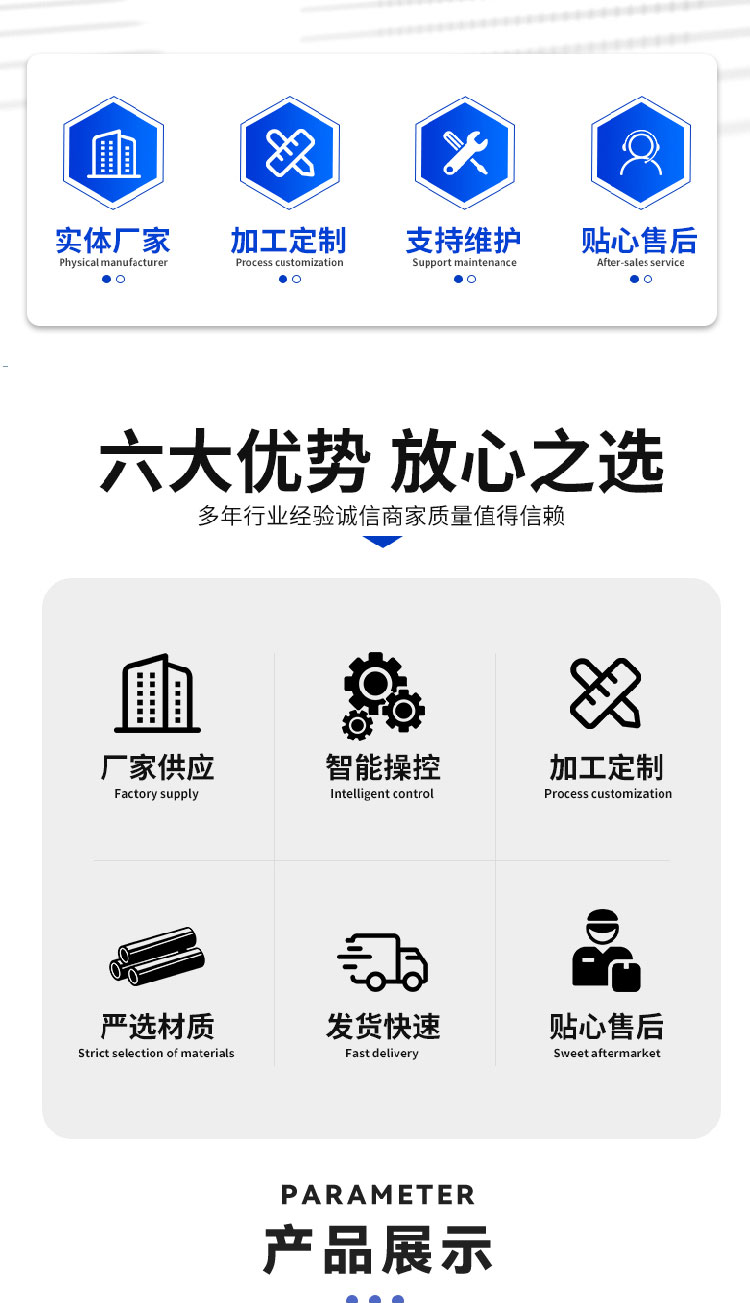 实体厂家
Physical manufacturer

加工定制
Process customization

支持维护
Support maintenance

贴心售后
After-sales service

六大优势 放心之选
多年行业经验诚信商家质量值得信赖

厂家供应
Factory supply

智能操控
Intelligent control

加工定制
Process customization

严选材质
Strict selection of materials

发货快速
Fast delivery

贴心售后
Sweet aftermarket

PARAMETER
产品展示