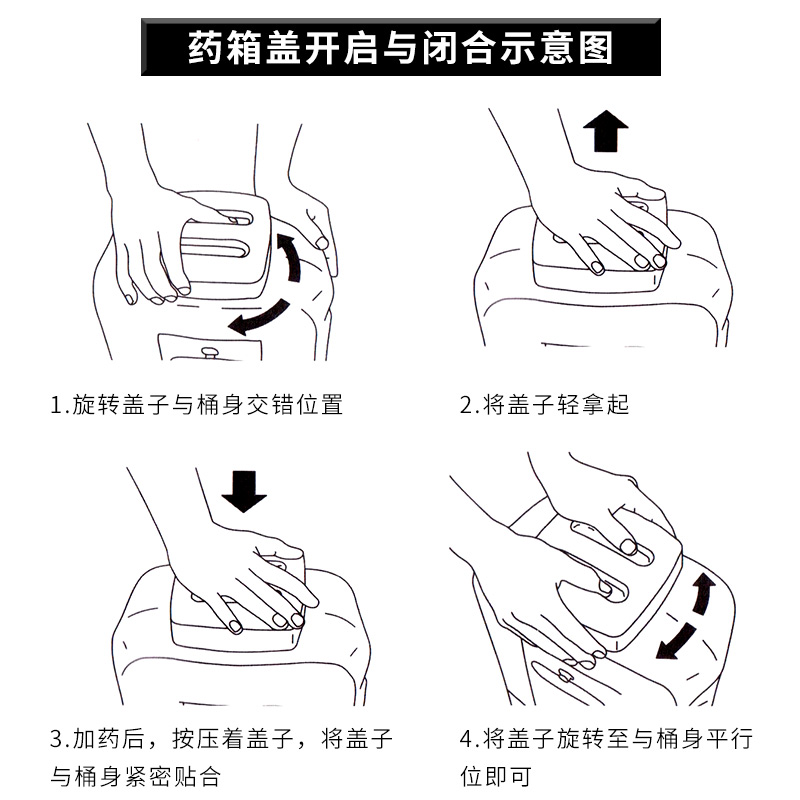 药箱盖开启与闭合示意图

1.旋转盖子与桶身交错位置

2.将盖子轻拿起

3.加药后，按压着盖子，将盖子与桶身紧密贴合

4.将盖子旋转至与桶身平行位即可