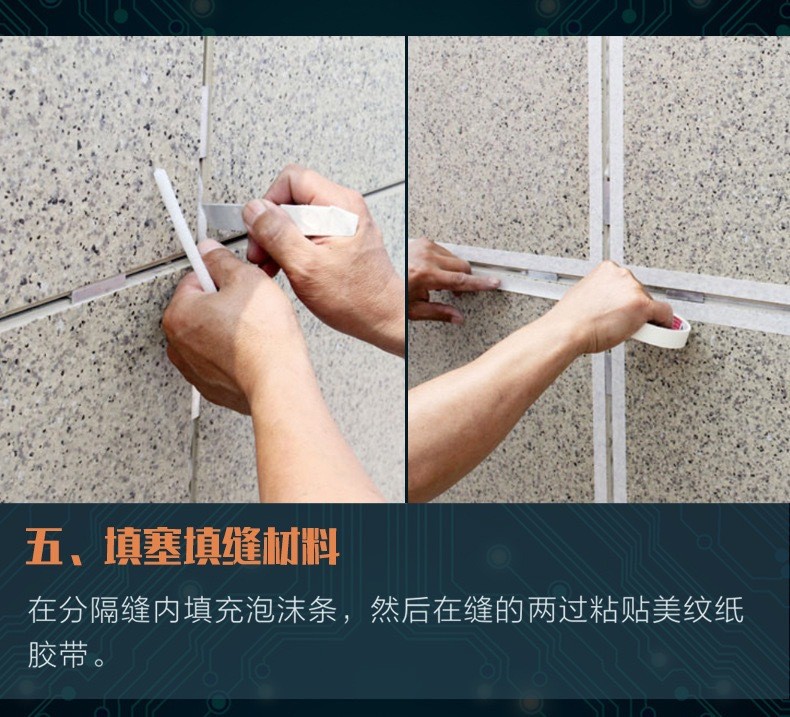 五、填塞填缝材料

在分隔缝内填充泡沫条，然后在缝的两过粘贴美纹纸胶带。