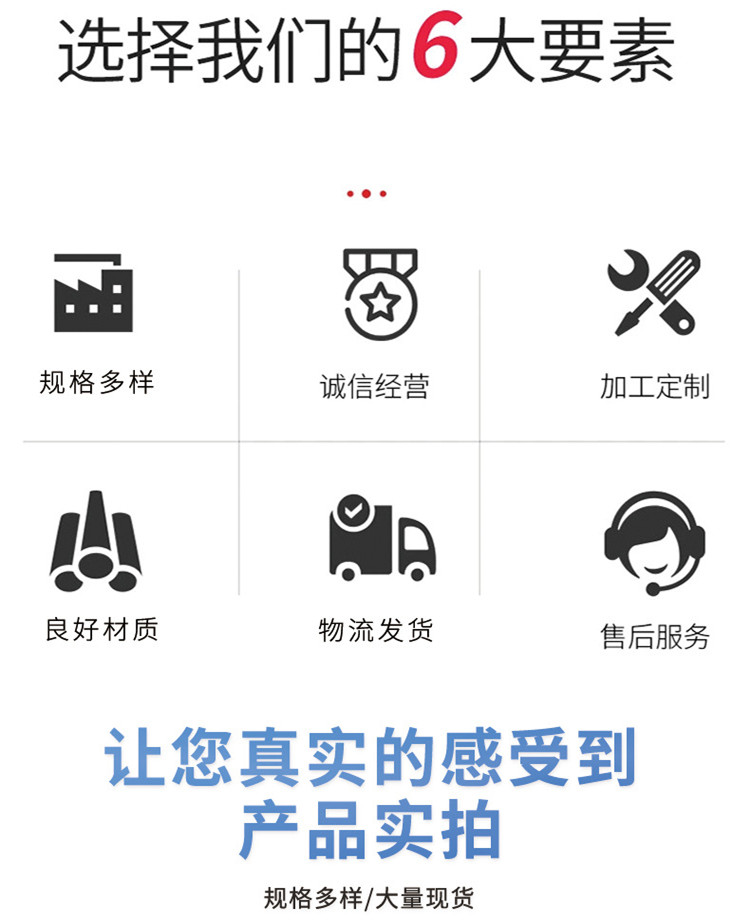 选择我们的6大要素

规格多样

诚信经营

加工定制

良好材质

物流发货

售后服务

让您真实的感受到
产品实拍

规格多样/大量现货