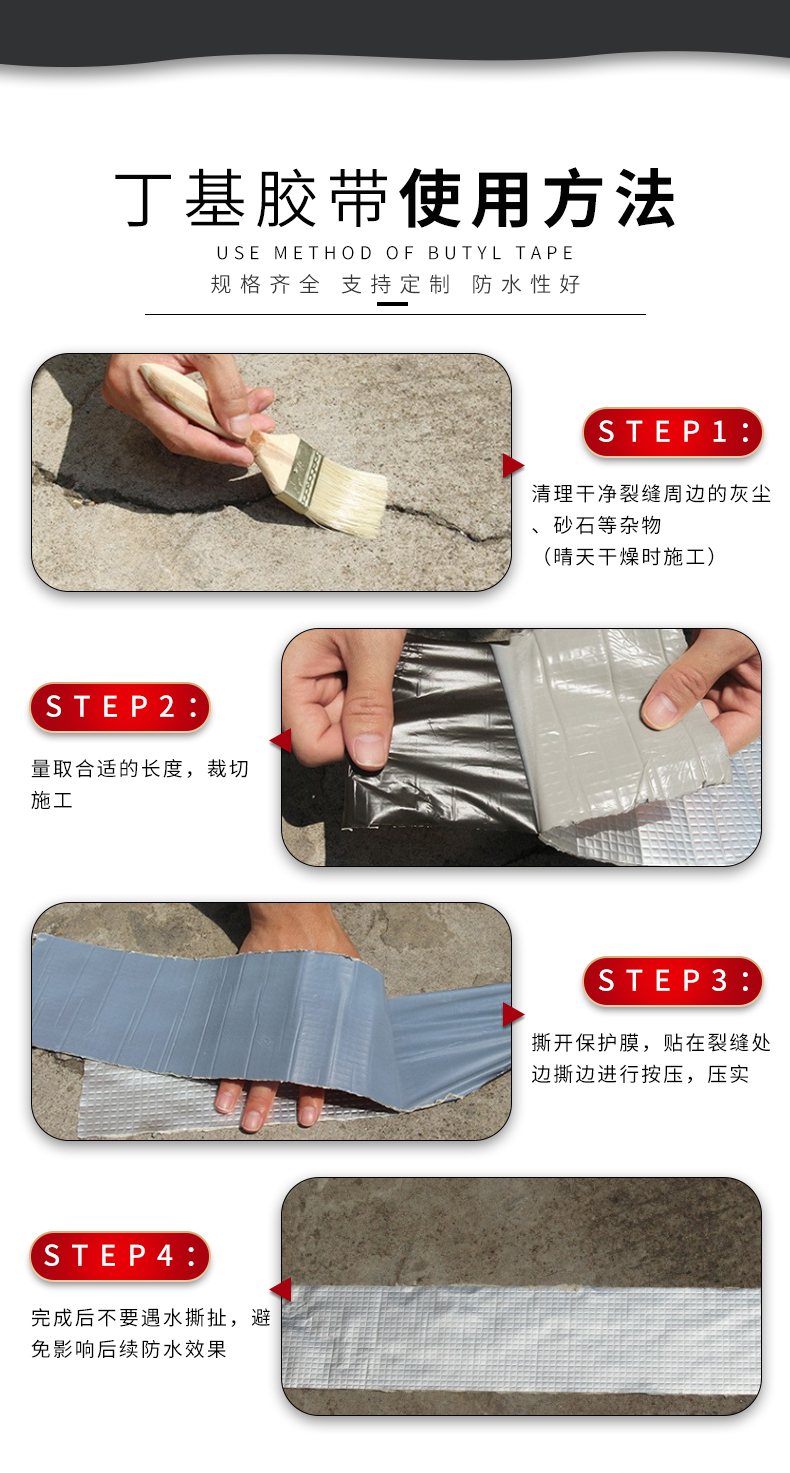 丁基胶带使用方法

USE METHOD OF BUTYL TAPE

规格齐全 支持定制 防水性好

STEP1：

清理干净裂缝周边的灰尘、砂石等杂物
（晴天干燥时施工）

STEP2：

量取合适的长度，裁切施工

STEP3：

撕开保护膜，贴在裂缝处边撕边进行按压，压实

STEP4：

完成后不要遇水撕扯，避免影响后续防水效果