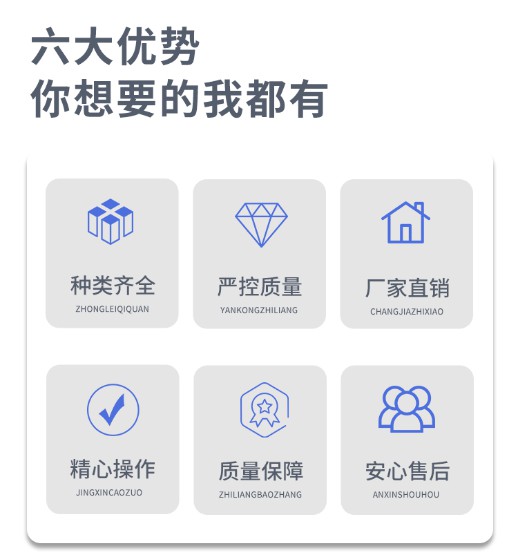 六大优势
你想要的我都有

种类齐全
ZHONGLEIQIQUAN

严控质量
YANKONGZHILIANG

厂家直销
CHANGJIAZHIXIAO

精心操作
JINGXINCAOZUO

质量保障
ZHILIANGBAOZHANG

安心售后
ANXINSHOUHOU