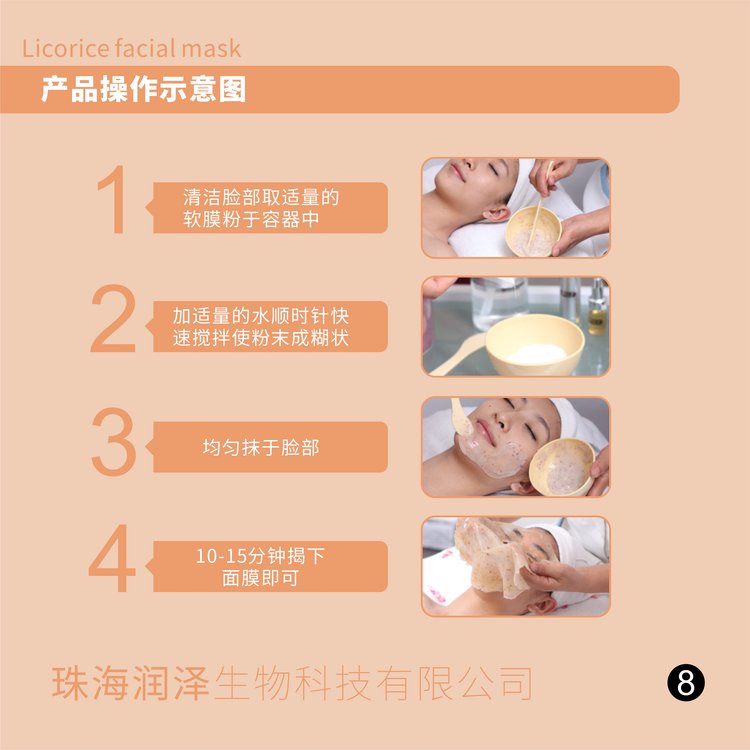 Licorice facial mask

产品操作示意图

1
清洁脸部取适量的软膜粉于容器中

2
加适量的水顺时针快速搅拌使粉末成糊状

3
均匀抹于脸部

4
10-15分钟揭下面膜即可

珠海润泽生物科技有限公司

8