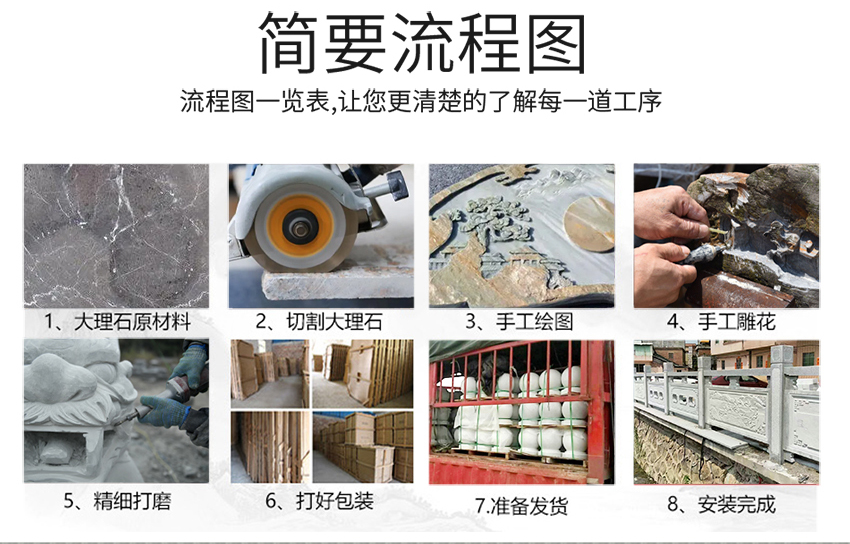 简要流程图

流程图一览表,让您更清楚的了解每一道工序

1、大理石原材料

2、切割大理石

3、手工绘图

4、手工雕花

5、精细打磨

6、打好包装

7.准备发货

8、安装完成