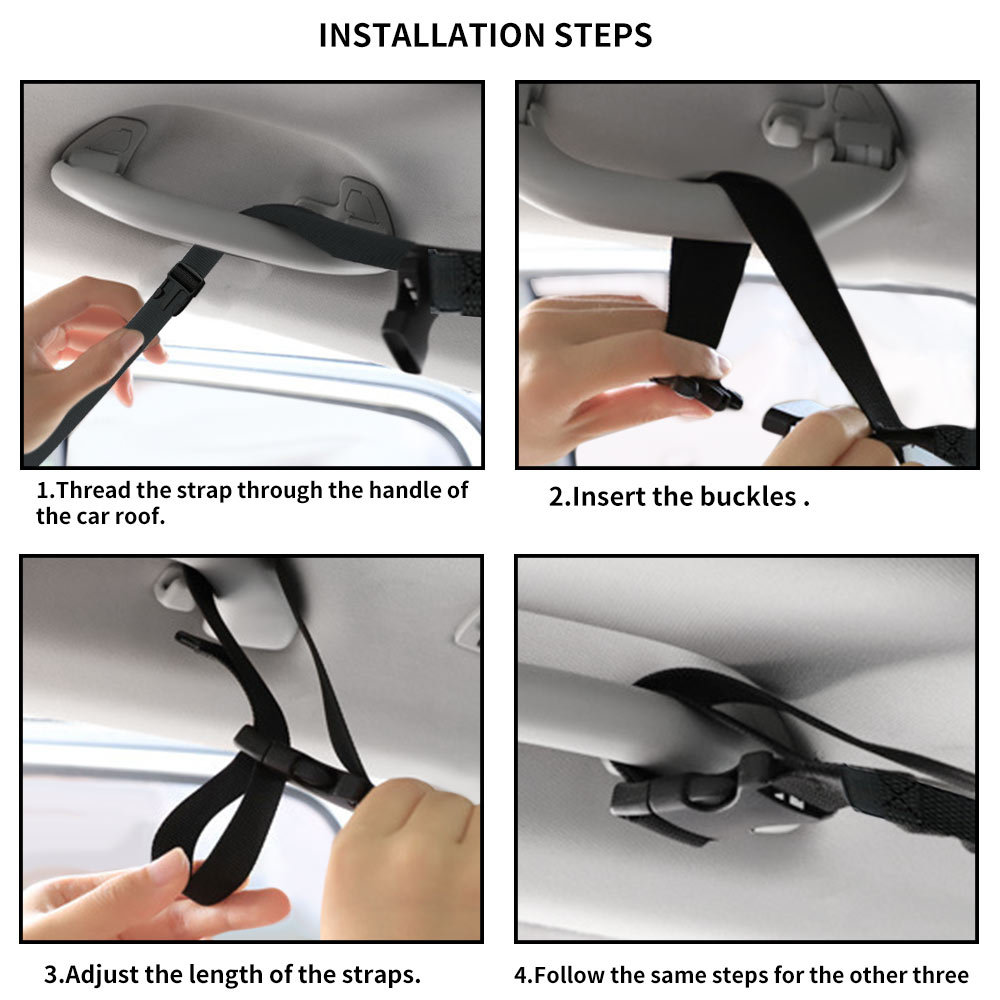 INSTALLATION STEPS

1.Thread the strap through the handle of the car roof.

2.Insert the buckles .

3.Adjust the length of the straps.

4.Follow the same steps for the other three