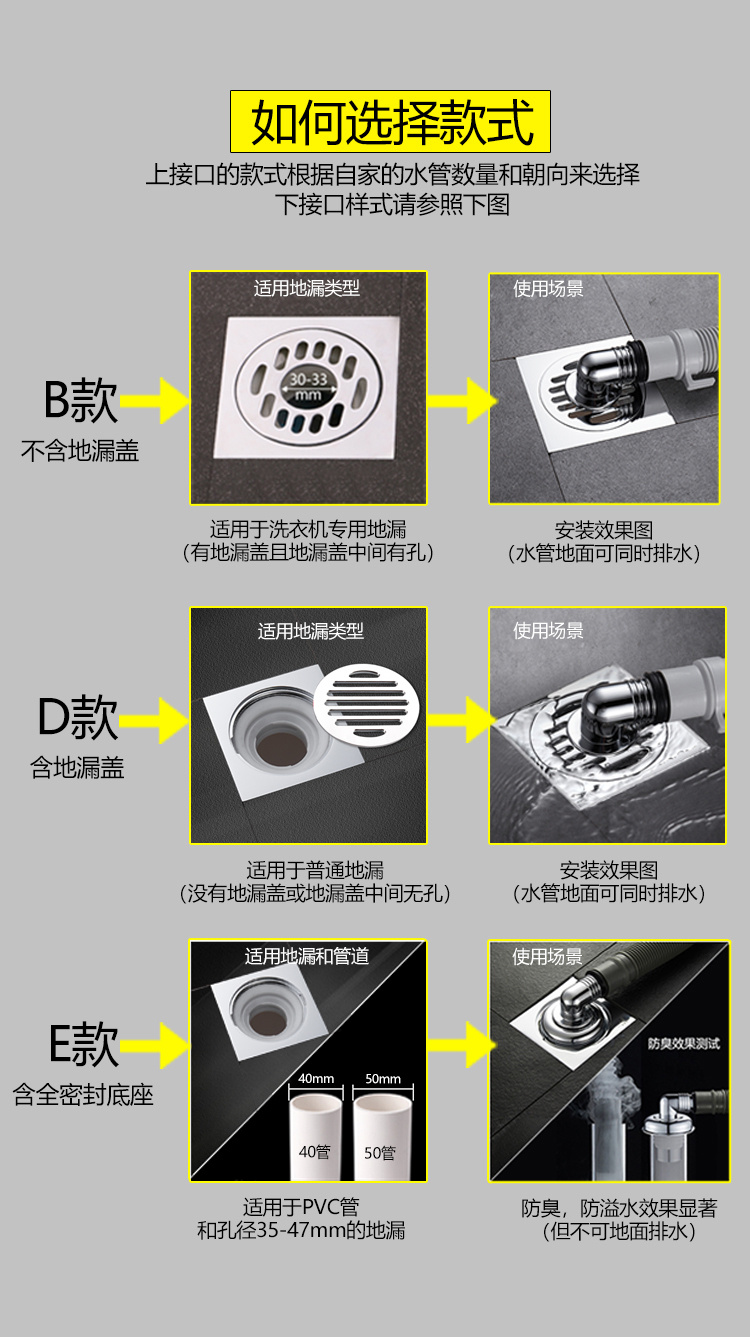 如何选择款式

上接口的款式根据自家的水管数量和朝向来选择
下接口样式请参照下图

B款
不含地漏盖

适用地漏类型

30-33 mm

适用于洗衣机专用地漏
（有地漏盖且地漏盖中间有孔）

使用场景

安装效果图
（水管地面可同时排水）

D款
含地漏盖

适用地漏类型

适用于普通地漏
（没有地漏盖或地漏盖中间无孔）

使用场景

安装效果图
（水管地面可同时排水）

E款
含全密封底座

适用地漏和管道

40mm 50mm

40管 50管

适用于PVC管
和孔径35-47mm的地漏

使用场景

防臭效果测试

防臭，防溢水效果显著
（但不可地面排水）