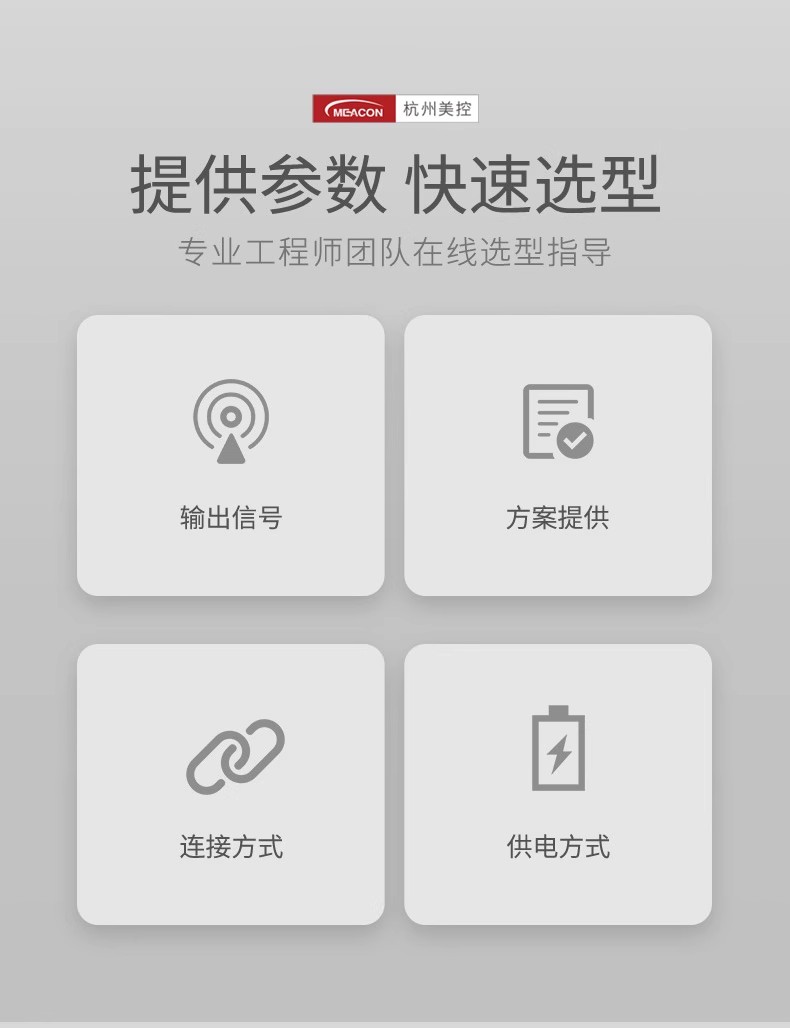 MEACON 杭州美控

提供参数 快速选型

专业工程师团队在线选型指导

输出信号

方案提供

连接方式

供电方式