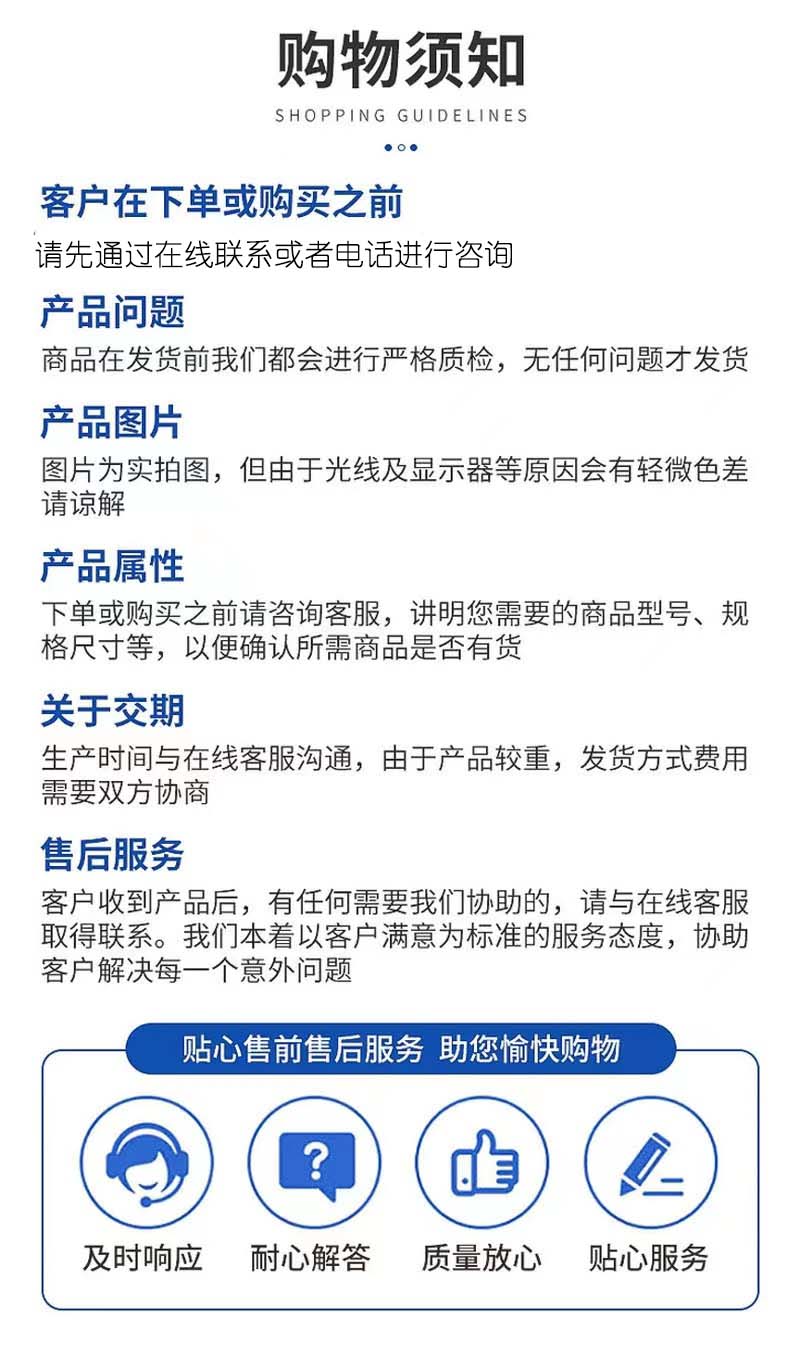 购物须知
SHOPPING GUIDELINES

客户在下单或购买之前
请先通过在线联系或者电话进行咨询

产品问题
商品在发货前我们都会进行严格质检，无任何问题才发货

产品图片
图片为实拍图，但由于光线及显示器等原因会有轻微色差请谅解

产品属性
下单或购买之前请咨询客服，讲明您需要的商品型号、规格尺寸等，以便确认所需商品是否有货

关于交期
生产时间与在线客服沟通，由于产品较重，发货方式费用需要双方协商

售后服务
客户收到产品后，有任何需要我们协助的，请与在线客服取得联系。我们本着以客户满意为标准的服务态度，协助客户解决每一个意外问题

贴心售前售后服务 助您愉快购物

及时响应 耐心解答 质量放心 贴心服务