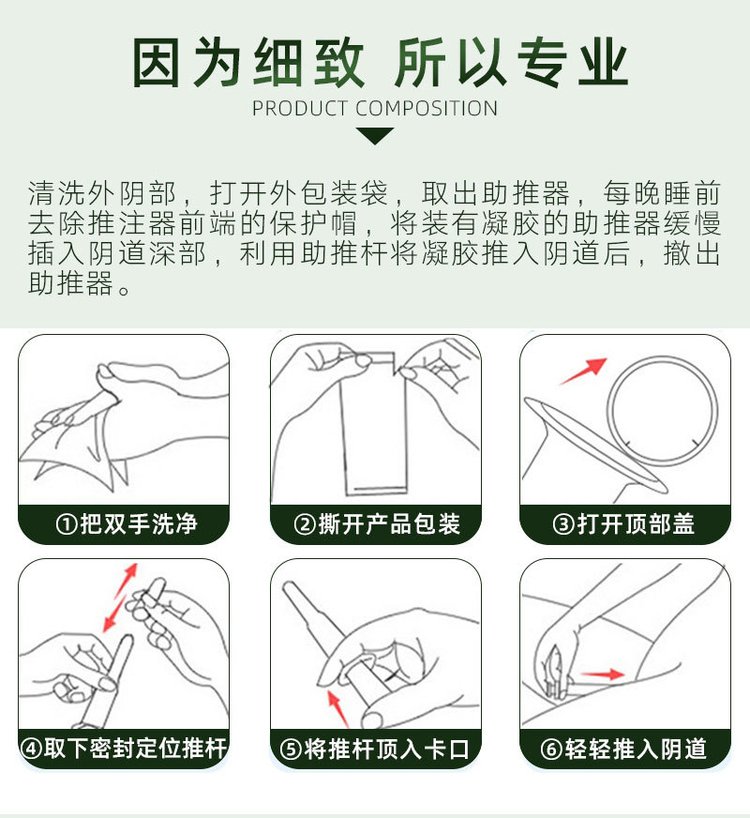 因为细致 所以专业

PRODUCT COMPOSITION

清洗外阴部，打开外包装袋，取出助推器，每晚睡前去除推注器前端的保护帽，将装有凝胶的助推器缓慢插入阴道深部，利用助推杆将凝胶推入阴道后，撤出助推器。

①把双手洗净

②撕开产品包装

③打开顶部盖

④取下密封定位推杆

⑤将推杆顶入卡口

⑥轻轻推入阴道