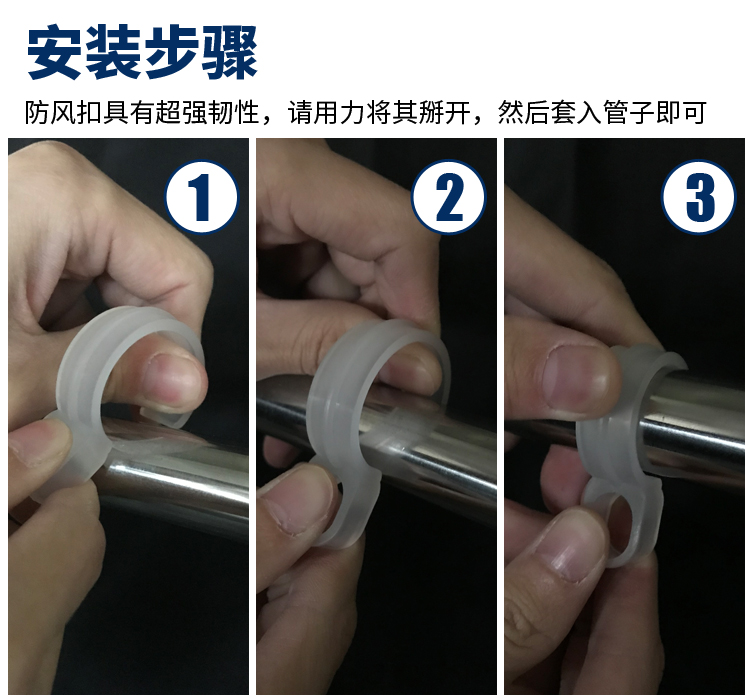 安装步骤

防风扣具有超强韧性，请用力将其掰开，然后套入管子即可

1

2

3