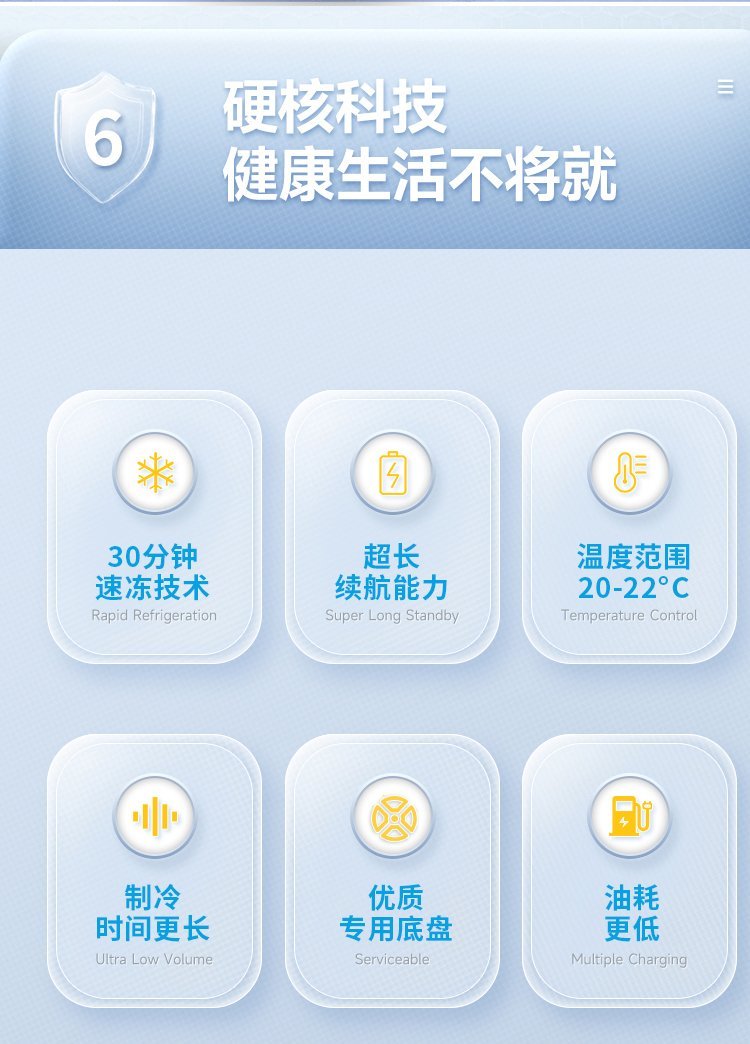 6

硬核科技
健康生活不将就

30分钟
速冻技术
Rapid Refrigeration

超长
续航能力
Super Long Standby

温度范围
20-22°C
Temperature Control

制冷
时间更长
Ultra Low Volume

优质
专用底盘
Serviceable

油耗
更低
Multiple Charging