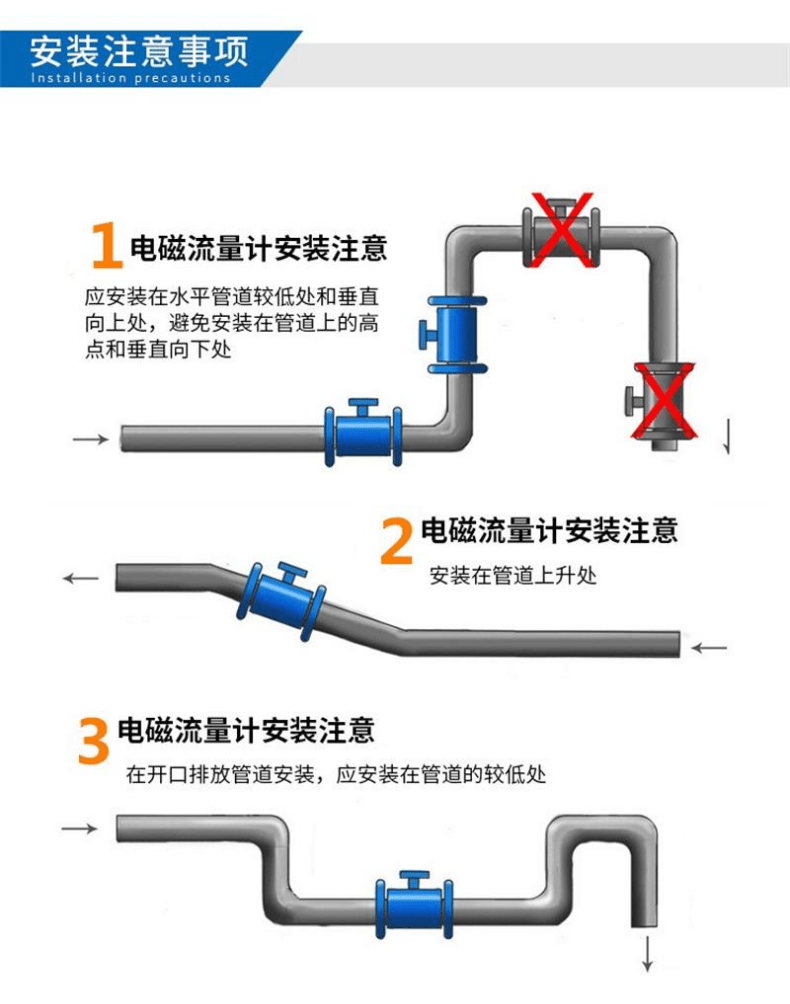 安装注意事项
Installation precautions

1 电磁流量计安装注意
应安装在水平管道较低处和垂直向上处，避免安装在管道上的高点和垂直向下处

2 电磁流量计安装注意
安装在管道上升处

3 电磁流量计安装注意
在开口排放管道安装，应安装在管道的较低处