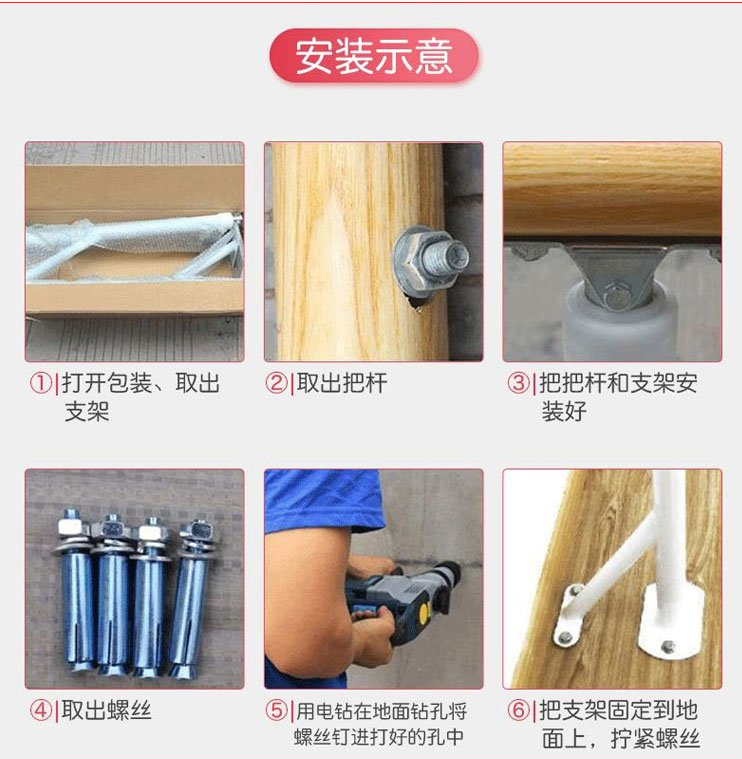 安装示意

①|打开包装、取出支架

②|取出把杆

③|把把杆和支架安装好

④|取出螺丝

⑤|用电钻在地面钻孔将螺丝钉进打好的孔中

⑥|把支架固定到地面上，拧紧螺丝