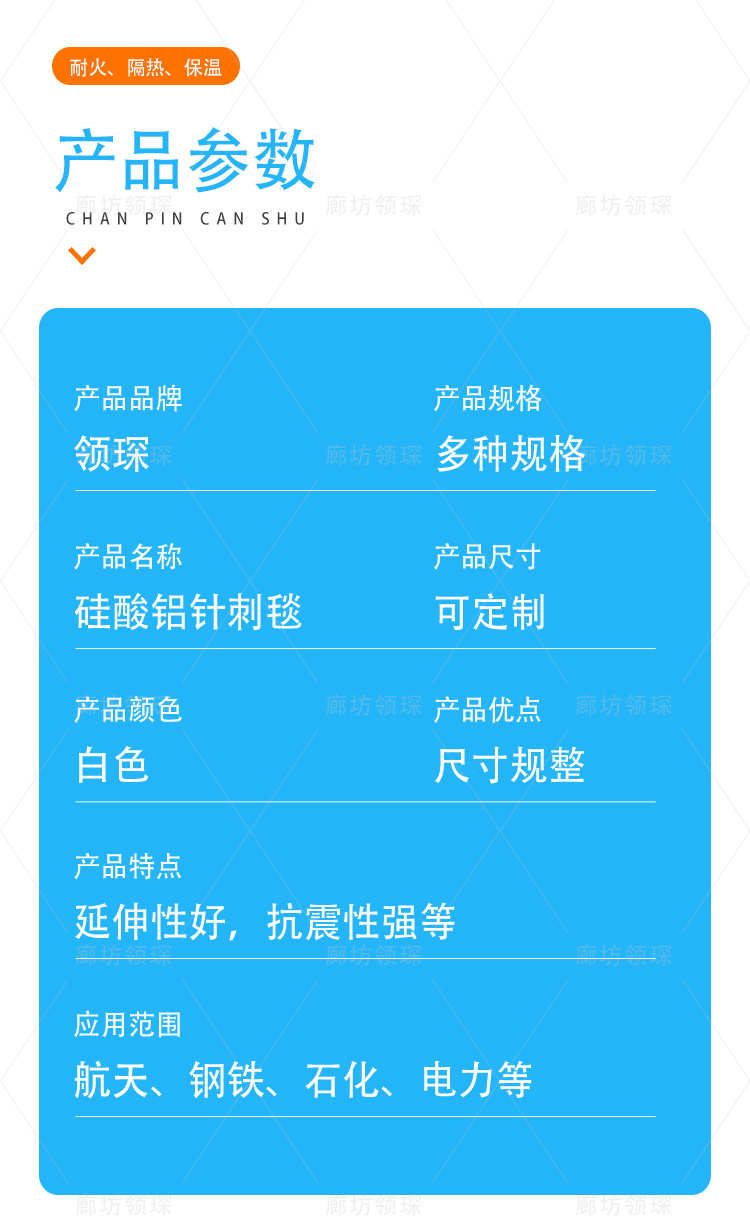 耐火、隔热、保温

产品参数

CHAN PIN CAN SHU

产品品牌

领琛

产品规格

多种规格

产品名称

硅酸铝针刺毯

产品尺寸

可定制

产品颜色

白色

产品优点

尺寸规整

产品特点

延伸性好，抗震性强等

应用范围

航天、钢铁、石化、电力等

廊坊领琛