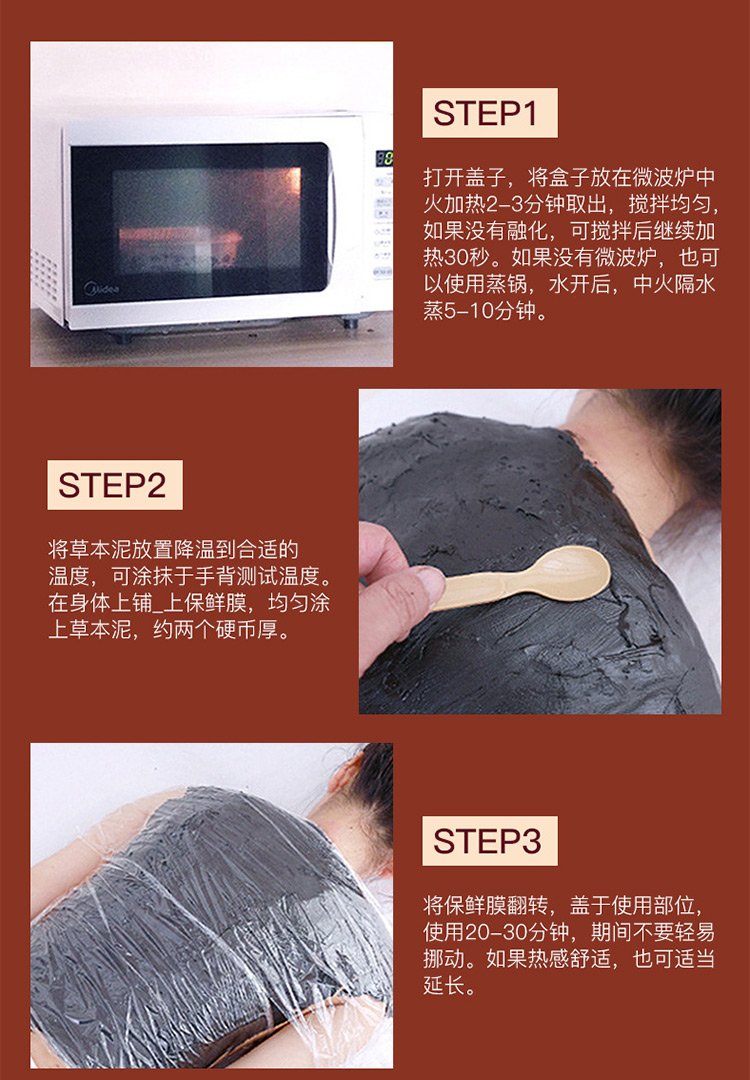 Midea

STEP1

打开盖子，将盒子放在微波炉中火加热2-3分钟取出，搅拌均匀，如果没有融化，可搅拌后继续加热30秒。如果没有微波炉，也可以使用蒸锅，水开后，中火隔水蒸5-10分钟。

STEP2

将草本泥放置降温到合适的温度，可涂抹于手背测试温度。在身体上铺_上保鲜膜，均匀涂上草本泥，约两个硬币厚。

STEP3

将保鲜膜翻转，盖于使用部位，使用20-30分钟，期间不要轻易挪动。如果热感舒适，也可适当延长。