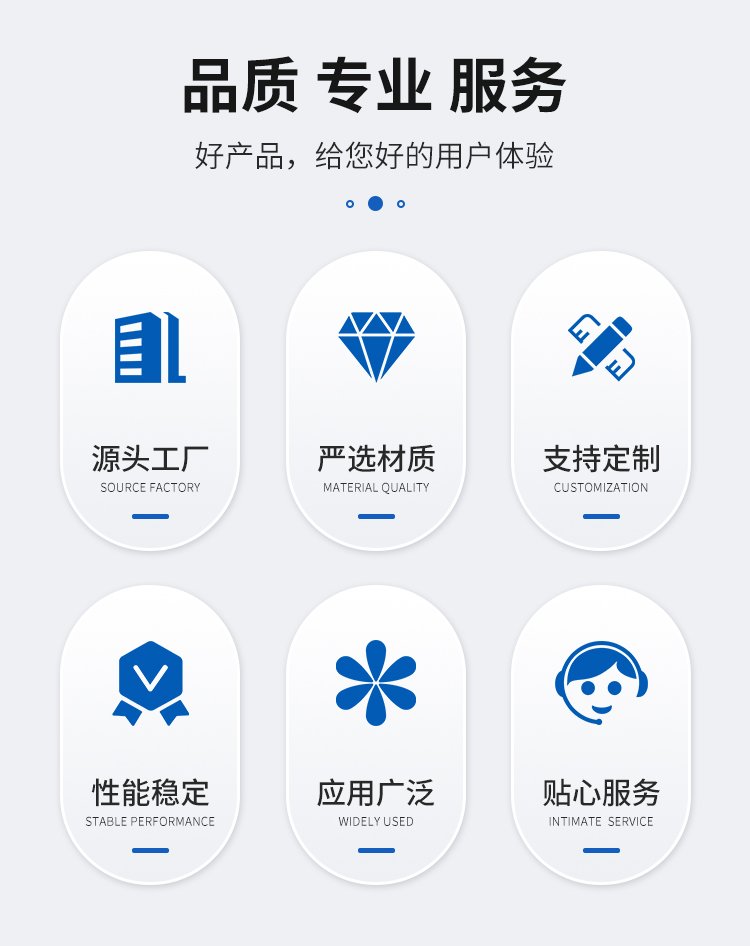 品质 专业 服务

好产品，给您好的用户体验

源头工厂
SOURCE FACTORY

严选材质
MATERIAL QUALITY

支持定制
CUSTOMIZATION

性能稳定
STABLE PERFORMANCE

应用广泛
WIDELY USED

贴心服务
INTIMATE SERVICE