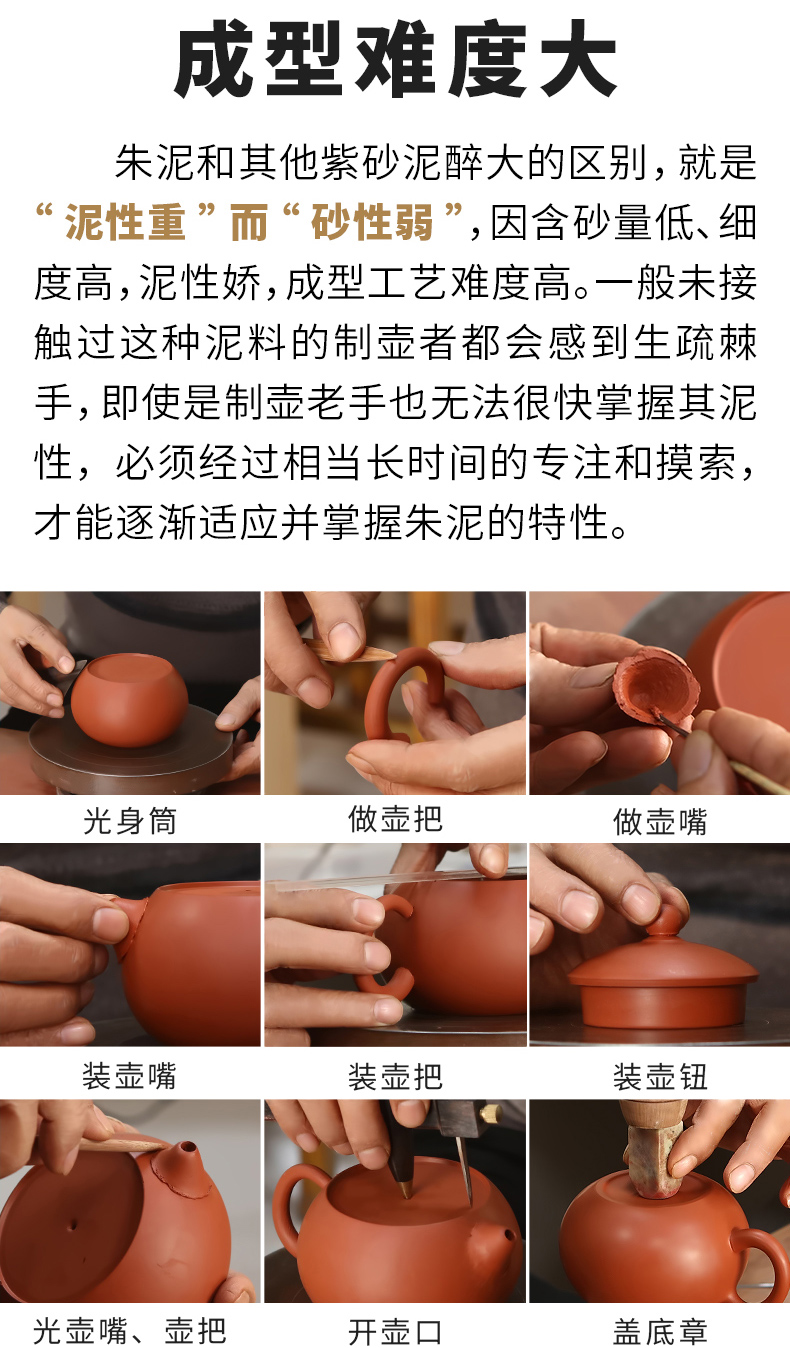 成型难度大

朱泥和其他紫砂泥醉大的区别，就是“泥性重”而“砂性弱”，因含砂量低、细度高，泥性娇，成型工艺难度高。一般未接触过这种泥料的制壶者都会感到生疏棘手，即使是制壶老手也无法很快掌握其泥性，必须经过相当长时间的专注和摸索，才能逐渐适应并掌握朱泥的特性。

光身筒

做壶把

做壶嘴

装壶嘴

装壶把

装壶钮

光壶嘴、壶把

开壶口

盖底章