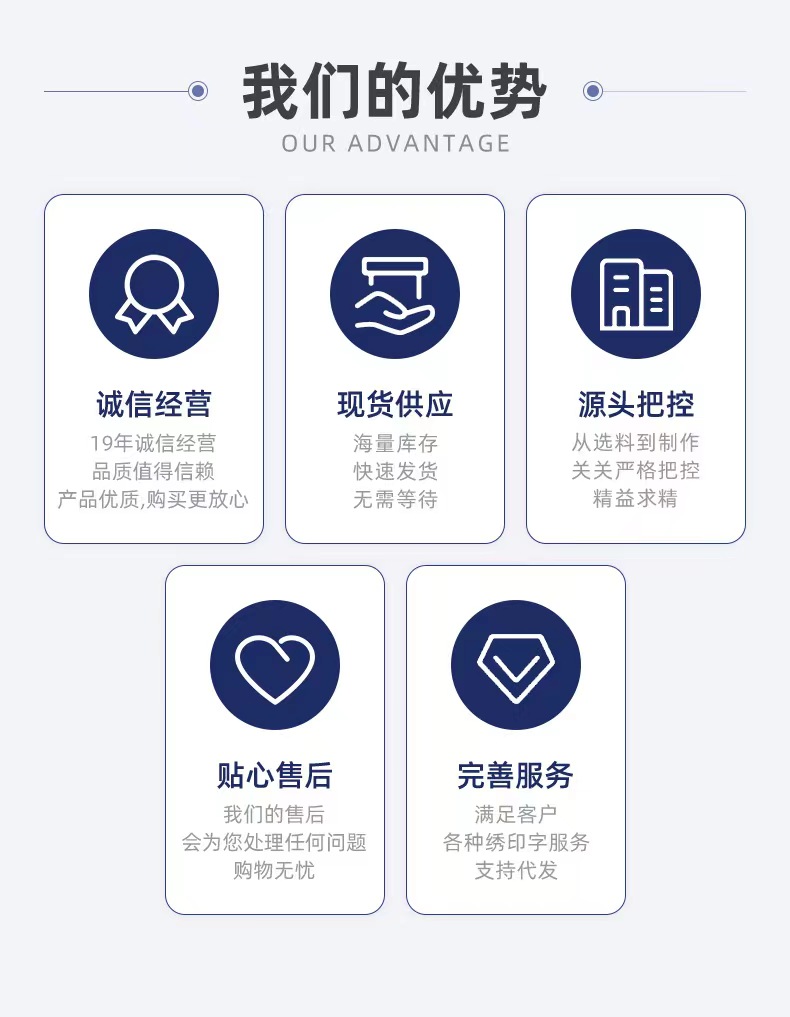 我们的优势
OUR ADVANTAGE

诚信经营
19年诚信经营
品质值得信赖
产品优质,购买更放心

现货供应
海量库存
快速发货
无需等待

源头把控
从选料到制作
关关严格把控
精益求精

贴心售后
我们的售后
会为您处理任何问题
购物无忧

完善服务
满足客户
各种绣印字服务
支持代发