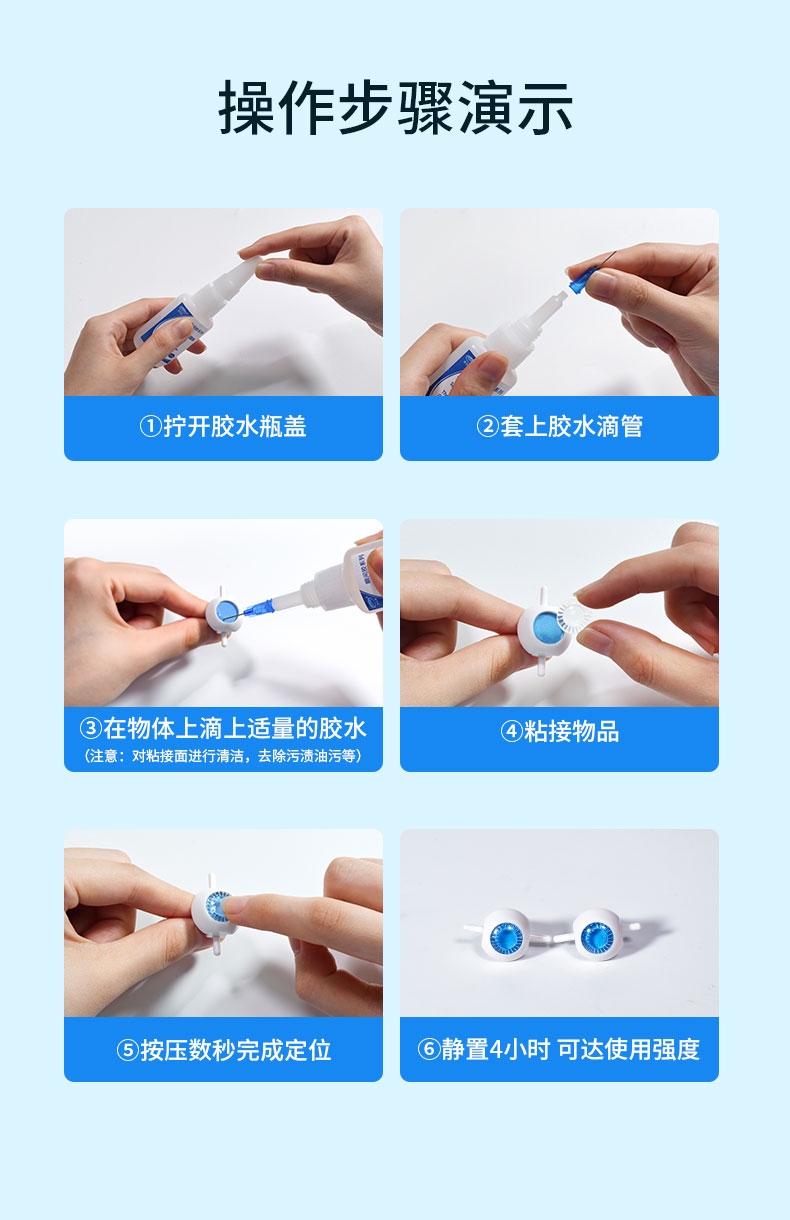 操作步骤演示

①拧开胶水瓶盖

②套上胶水滴管

③在物体上滴上适量的胶水
（注意：对粘接面进行清洁，去除污渍油污等）

④粘接物品

⑤按压数秒完成定位

⑥静置4小时 可达使用强度