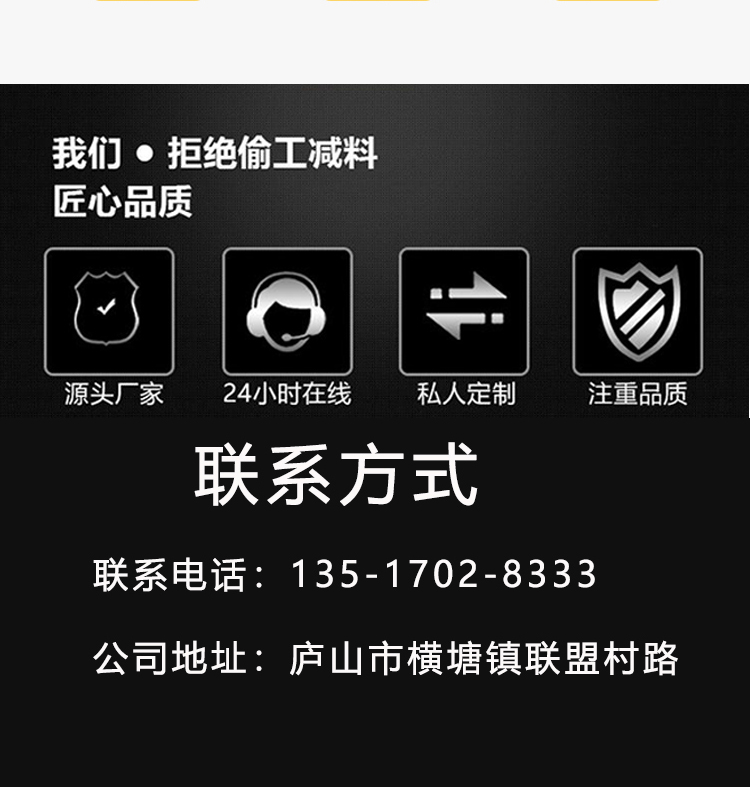 我们 • 拒绝偷工减料
匠心品质

源头厂家

24小时在线

私人定制

注重品质

联系方式

联系电话：135-1702-8333

公司地址：庐山市横塘镇联盟村路