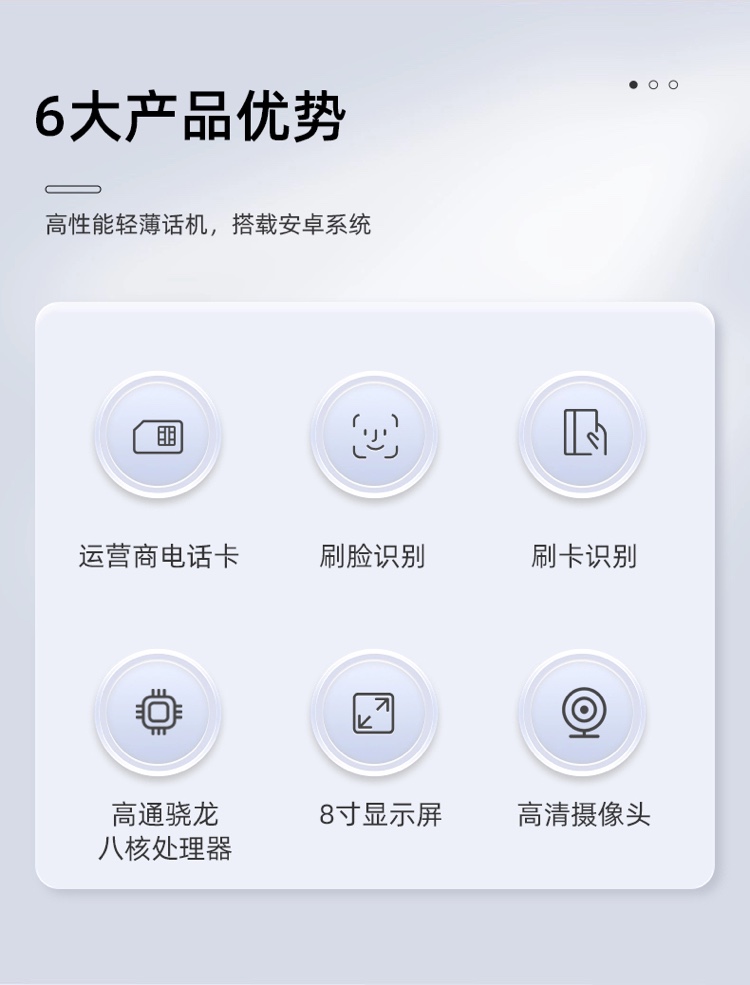 6大产品优势

高性能轻薄话机，搭载安卓系统

运营商电话卡

刷脸识别

刷卡识别

高通骁龙
八核处理器

8寸显示屏

高清摄像头