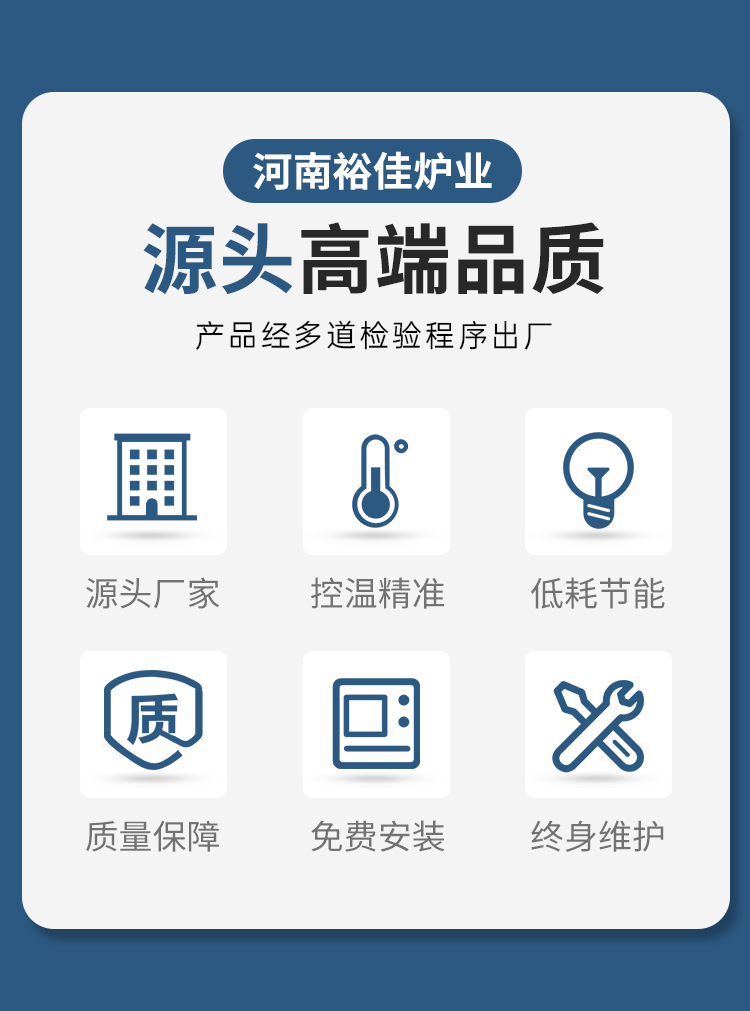 河南裕佳炉业

源头高端品质

产品经多道检验程序出厂

源头厂家

控温精准

低耗节能

质

质量保障

免费安装

终身维护