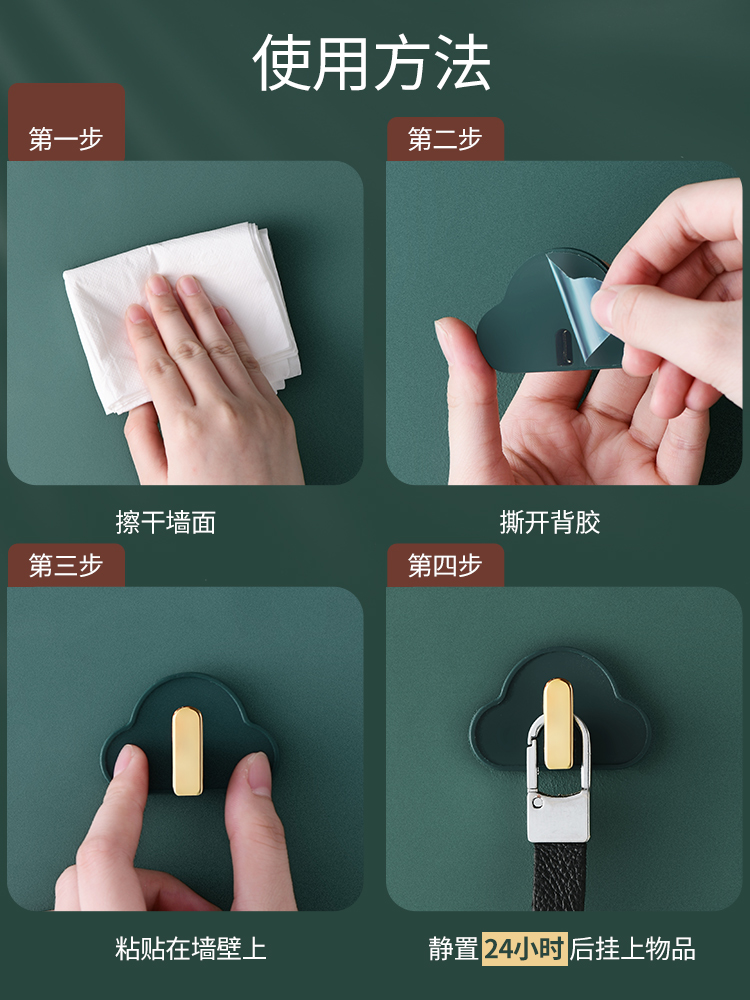 使用方法

第一步

擦干墙面

第二步

撕开背胶

第三步

粘贴在墙壁上

第四步

静置24小时后挂上物品