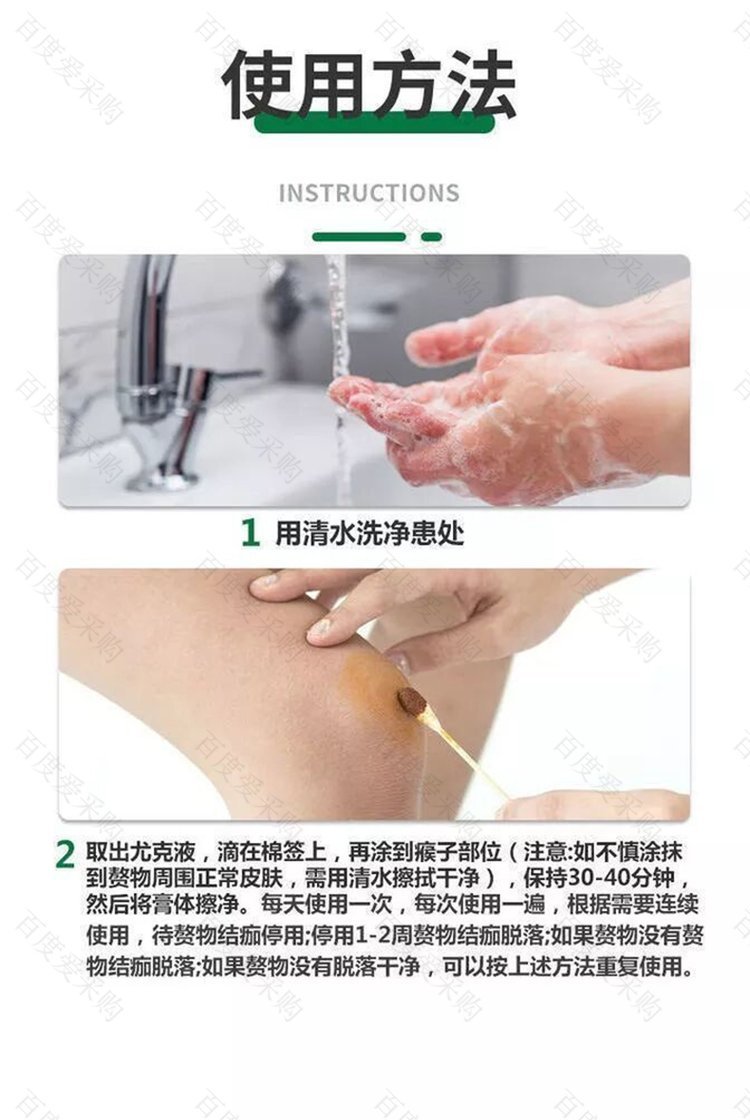 使用方法

INSTRUCTIONS

1 用清水洗净患处

2 取出尤克液，滴在棉签上，再涂到瘊子部位（注意:如不慎涂抹到赘物周围正常皮肤，需用清水擦拭干净），保持30-40分钟，然后将膏体擦净。每天使用一次，每次使用一遍，根据需要连续使用，待赘物结痂停用;停用1-2周赘物结痂脱落;如果赘物没有赘物结痂脱落;如果赘物没有脱落干净，可以按上述方法重复使用。

百度爱采购