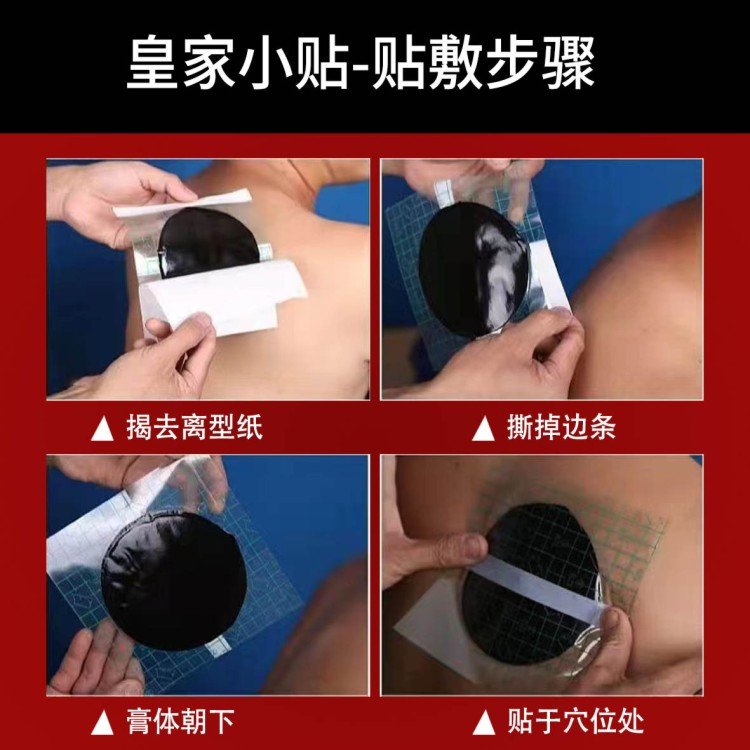 皇家小贴-贴敷步骤

▲ 揭去离型纸

▲ 撕掉边条

▲ 膏体朝下

▲ 贴于穴位处