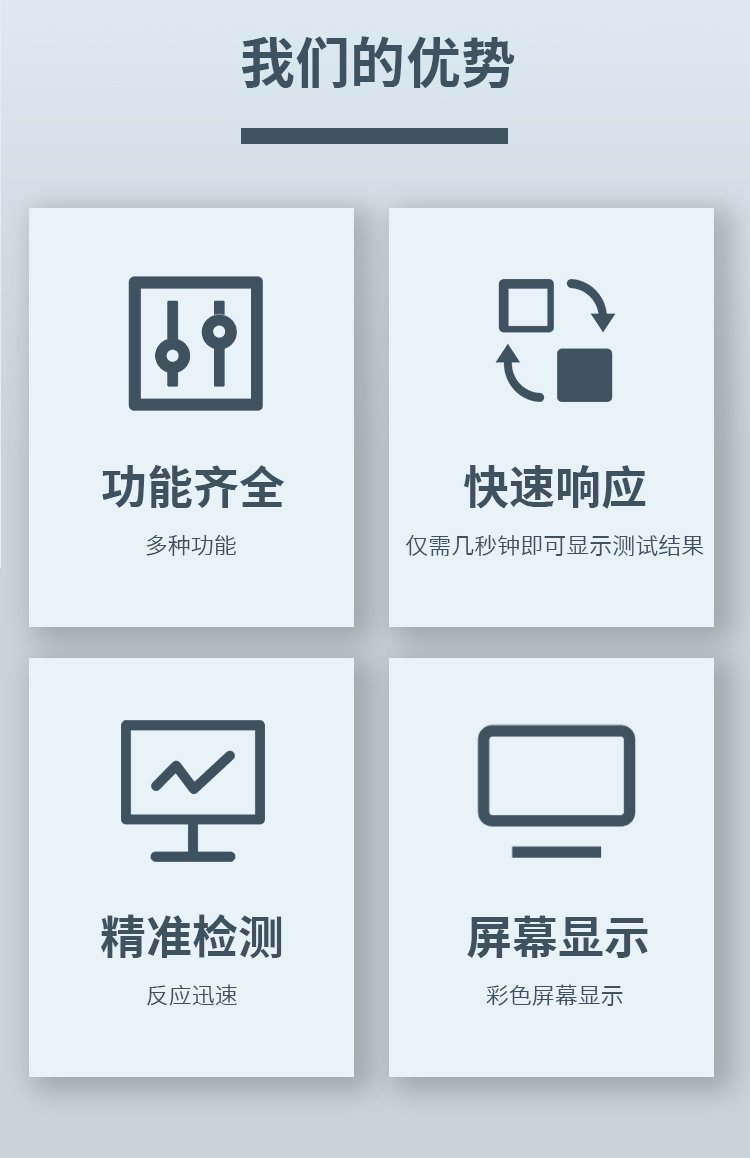 我们的优势

功能齐全

多种功能

快速响应

仅需几秒钟即可显示测试结果

精准检测

反应迅速

屏幕显示

彩色屏幕显示