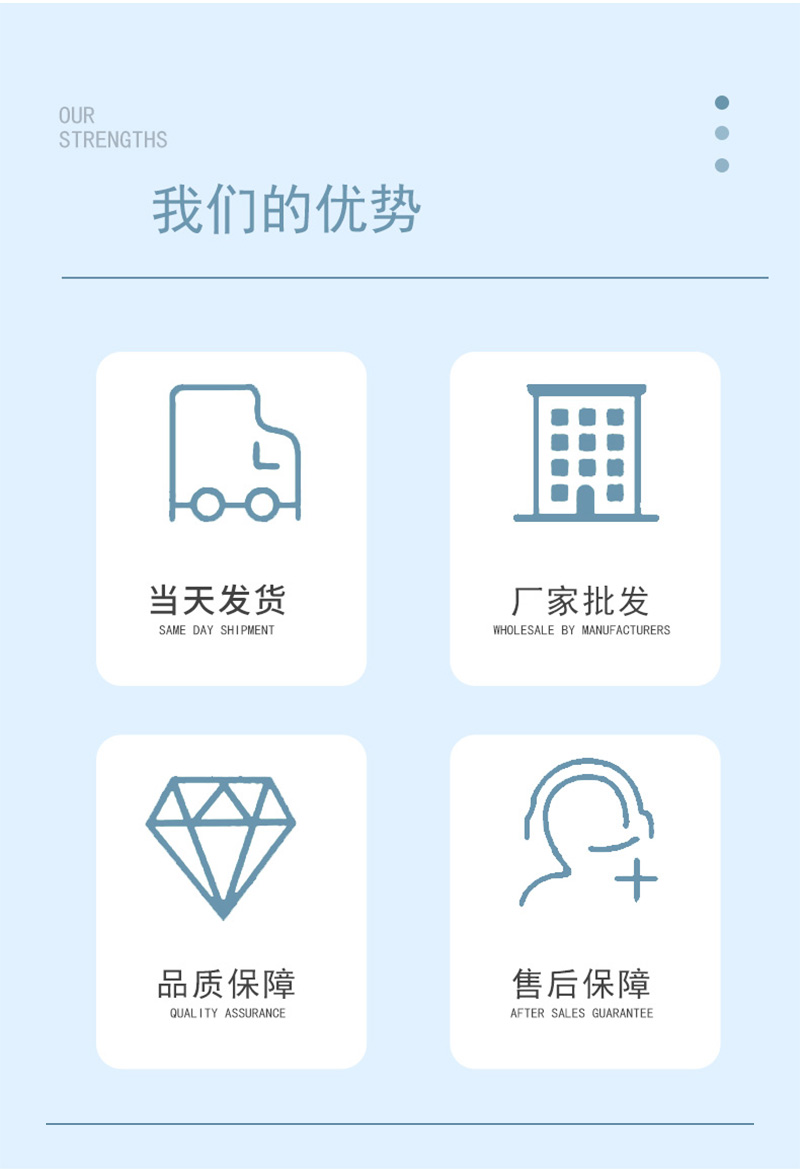 OUR
STRENGTHS

我们的优势

当天发货
SAME DAY SHIPMENT

厂家批发
WHOLESALE BY MANUFACTURERS

品质保障
QUALITY ASSURANCE

售后保障
AFTER SALES GUARANTEE