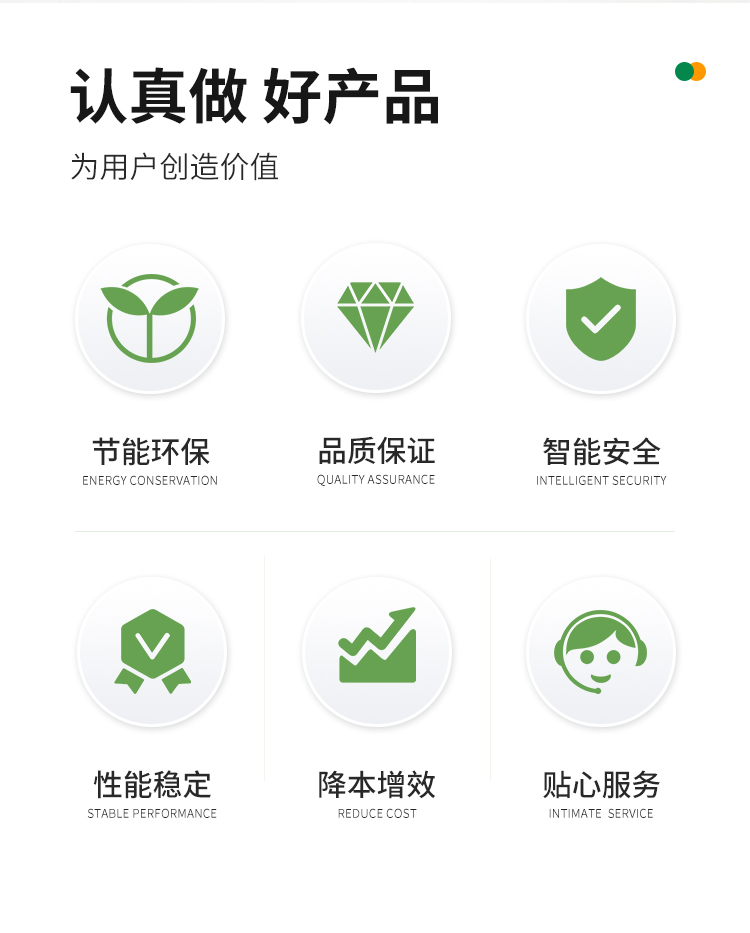 认真做 好产品

为用户创造价值

节能环保
ENERGY CONSERVATION

品质保证
QUALITY ASSURANCE

智能安全
INTELLIGENT SECURITY

性能稳定
STABLE PERFORMANCE

降本增效
REDUCE COST

贴心服务
INTIMATE SERVICE