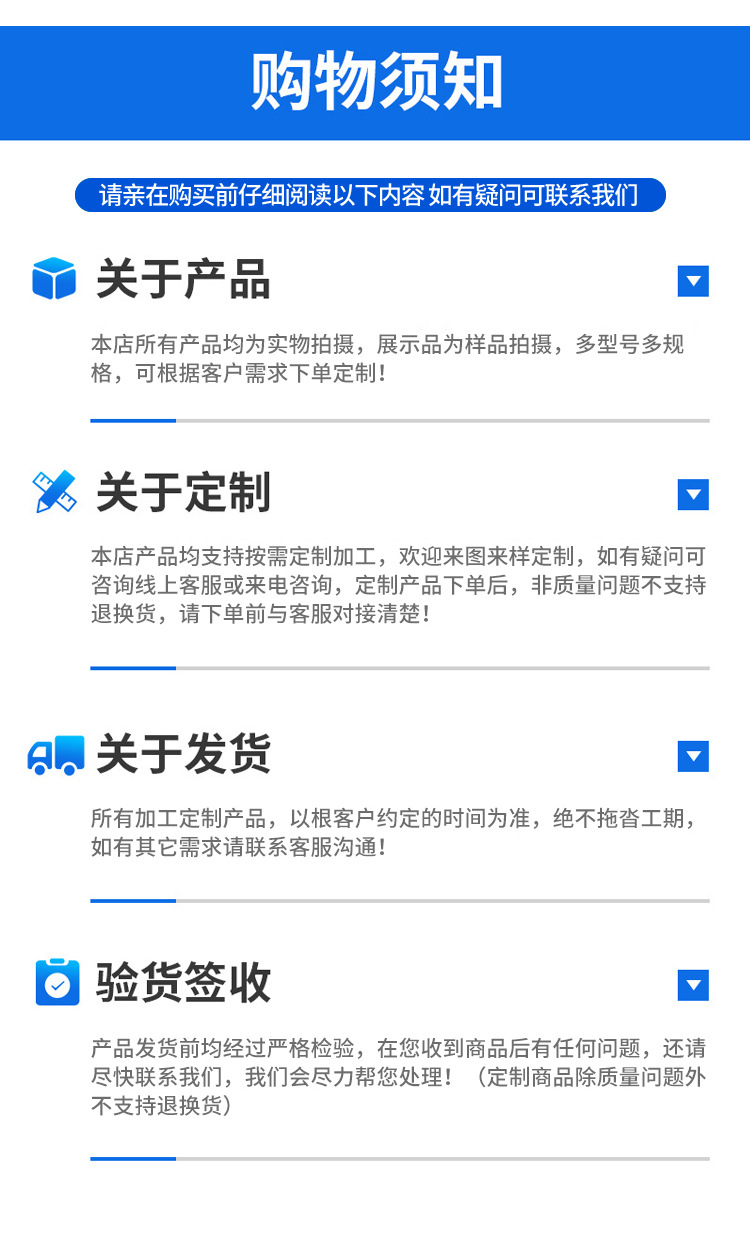 购物须知

请亲在购买前仔细阅读以下内容 如有疑问可联系我们

关于产品

本店所有产品均为实物拍摄，展示品为样品拍摄，多型号多规格，可根据客户需求下单定制！

关于定制

本店产品均支持按需定制加工，欢迎来图来样定制，如有疑问可咨询线上客服或来电咨询，定制产品下单后，非质量问题不支持退换货，请下单前与客服对接清楚！

关于发货

所有加工定制产品，以根客户约定的时间为准，绝不拖沓工期，如有其它需求请联系客服沟通！

验货签收

产品发货前均经过严格检验，在您收到商品后有任何问题，还请尽快联系我们，我们会尽力帮您处理！（定制商品除质量问题外不支持退换货）